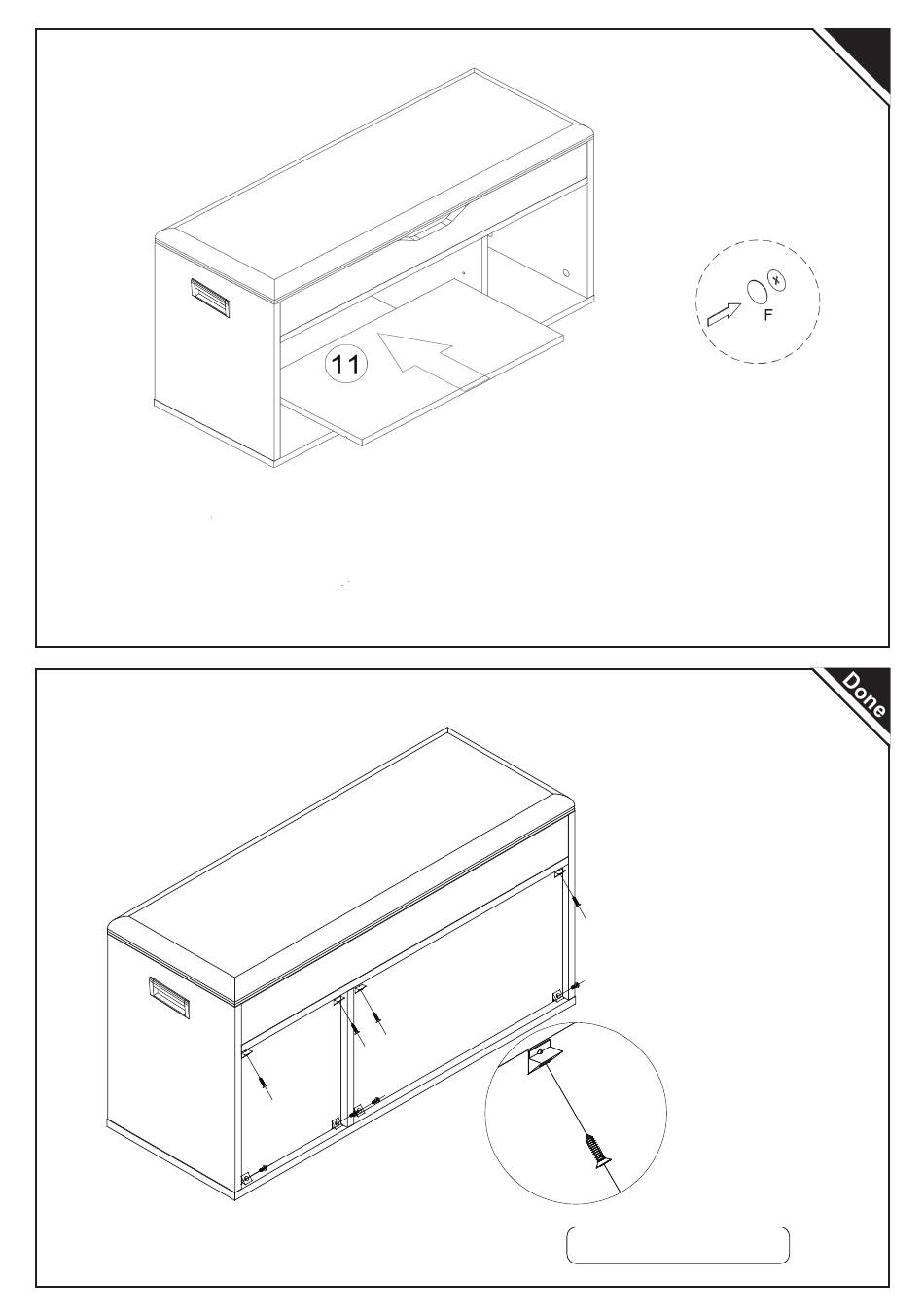 11

F

Done