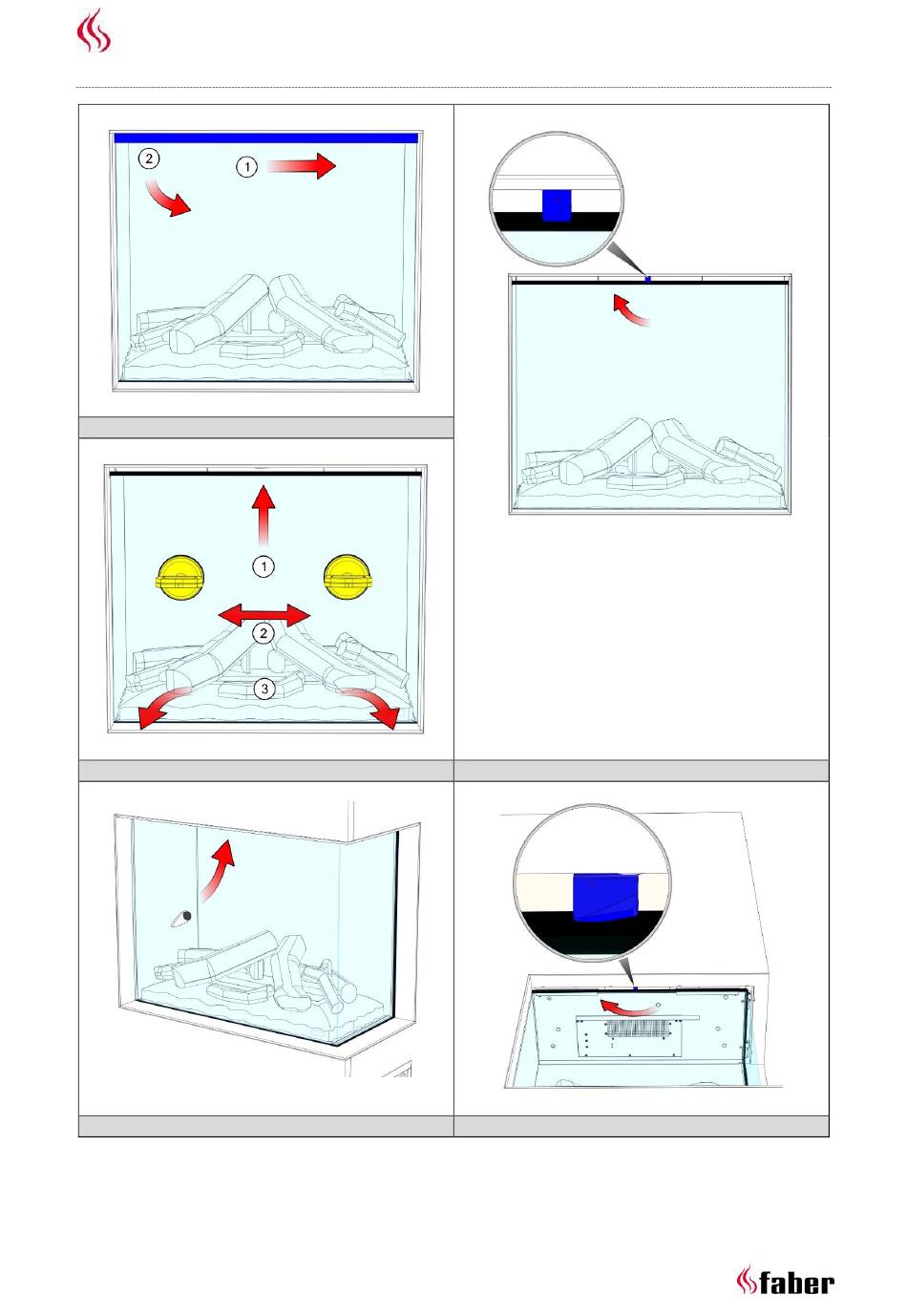 2

1

1

2

3

faber