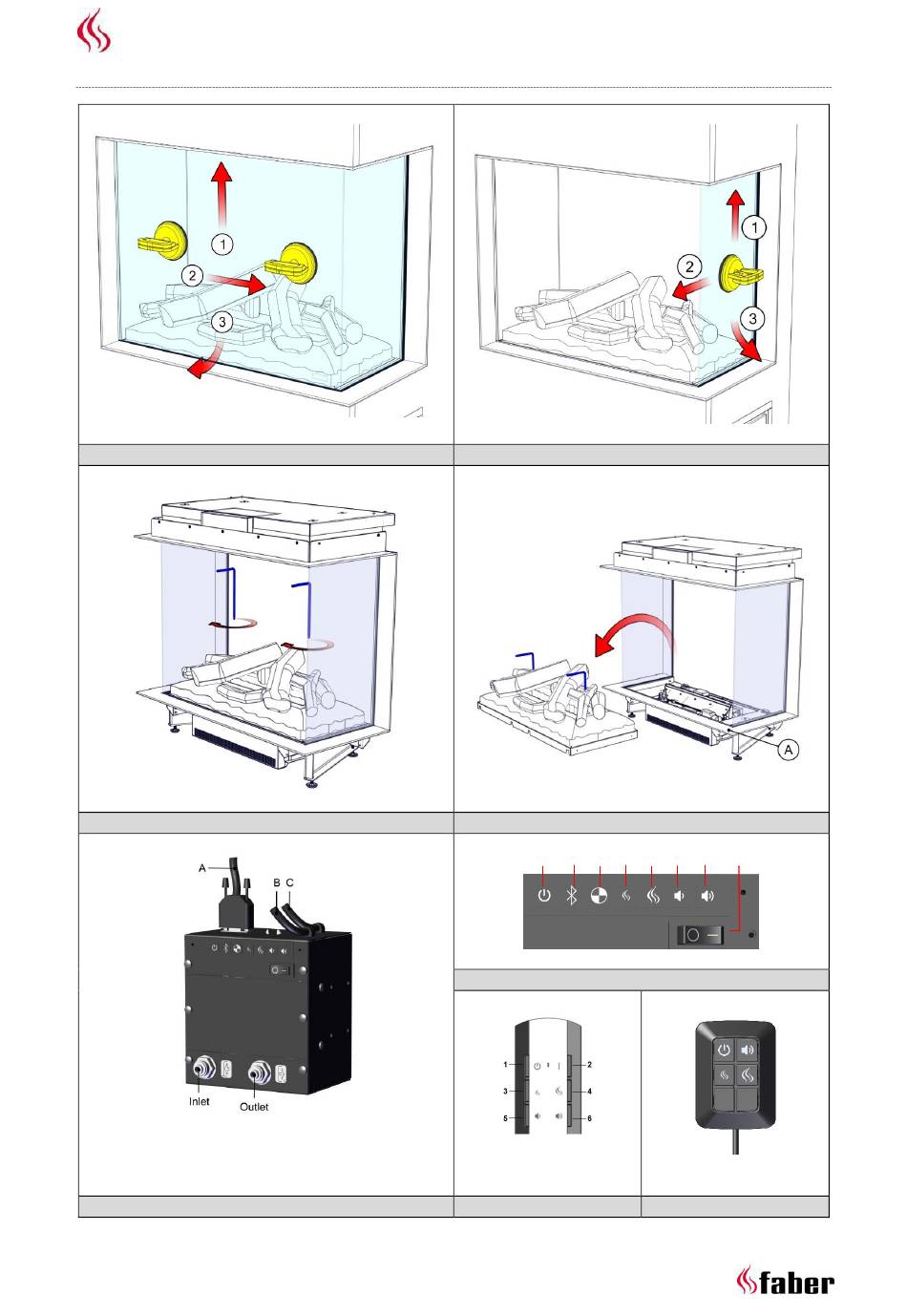 1
2
3

1
2
3

A

A
B C

Inlet
Outlet

1
2
3
4
5
6

faber