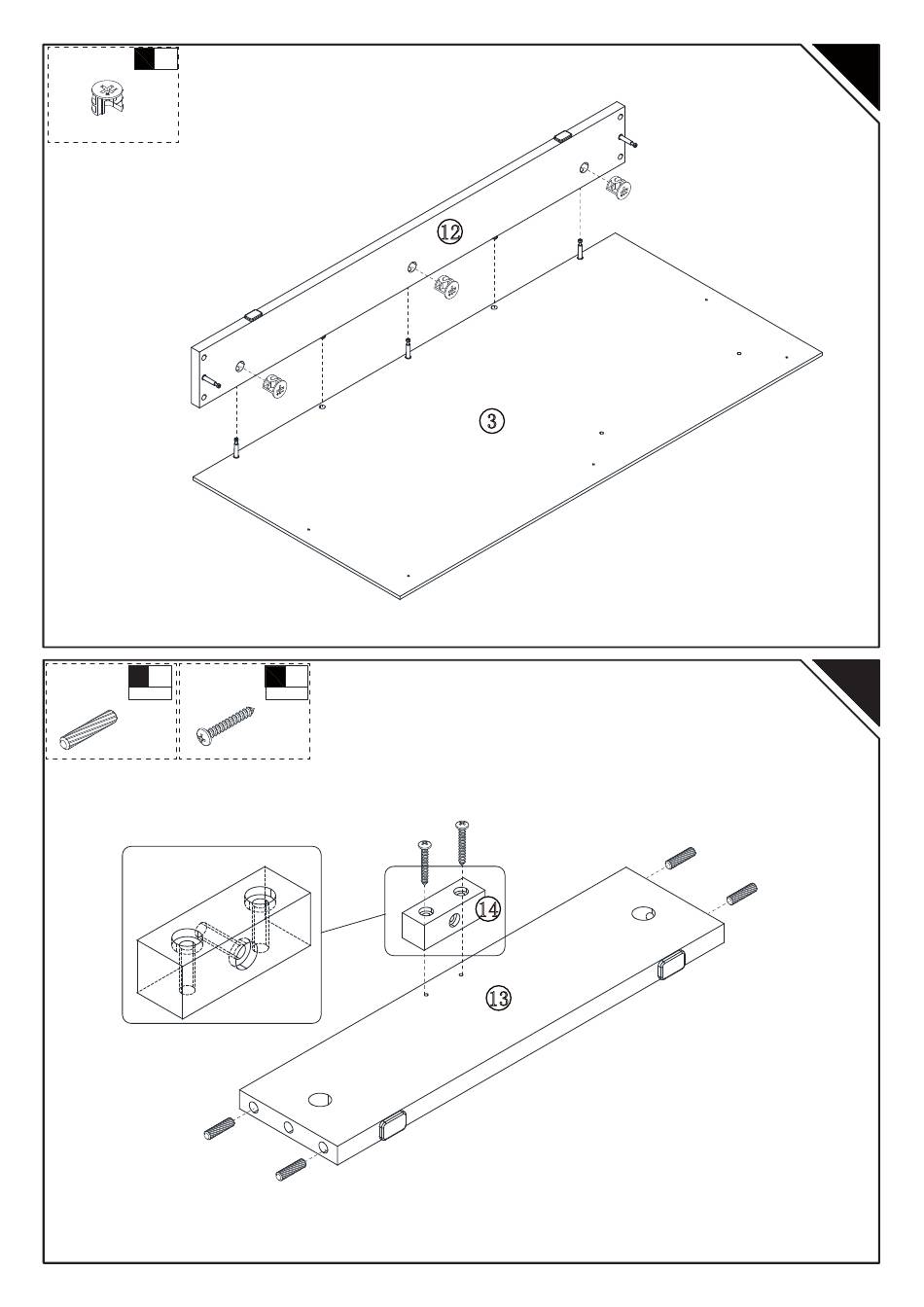 12

3

14

13