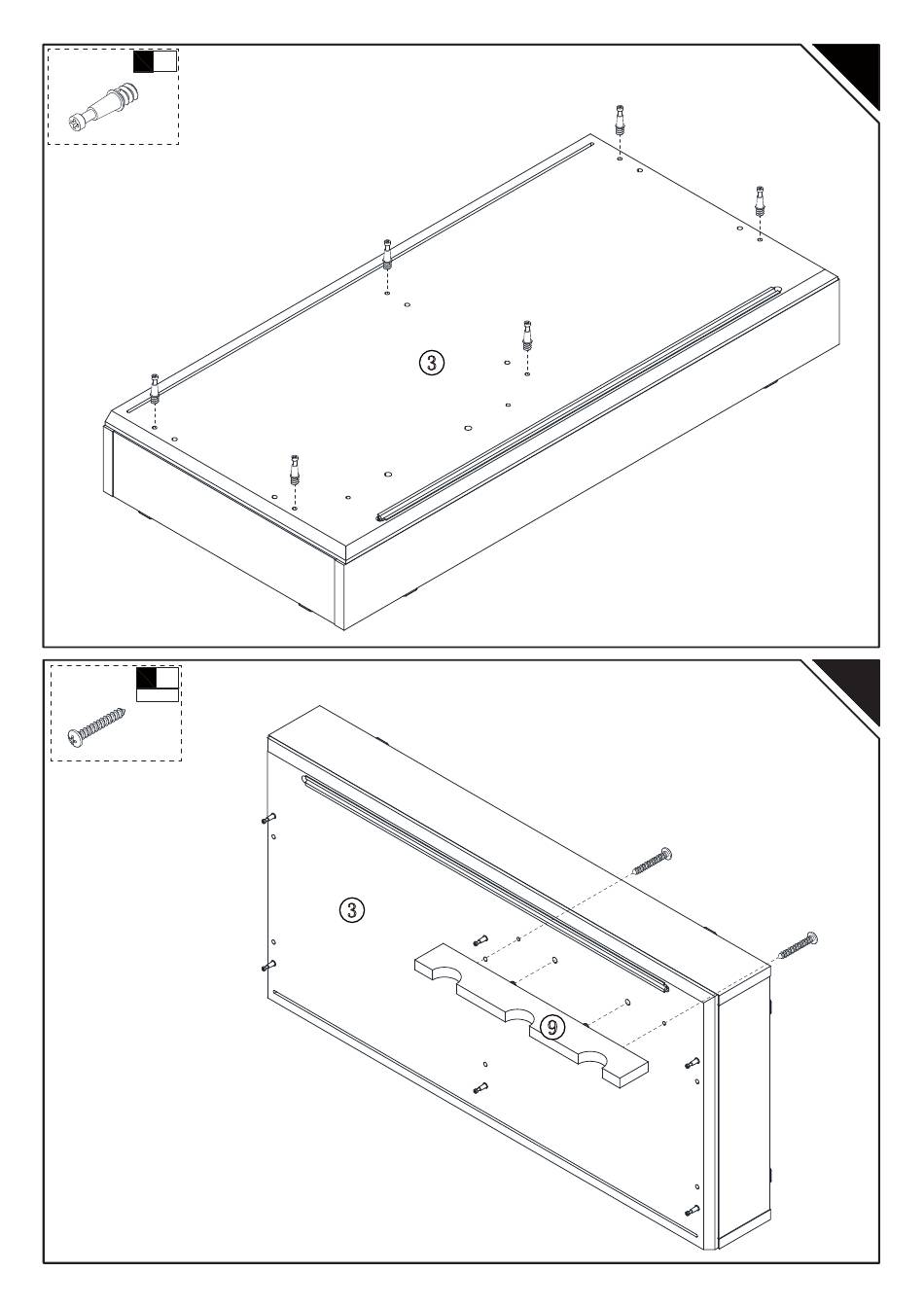 ③

③

⑨