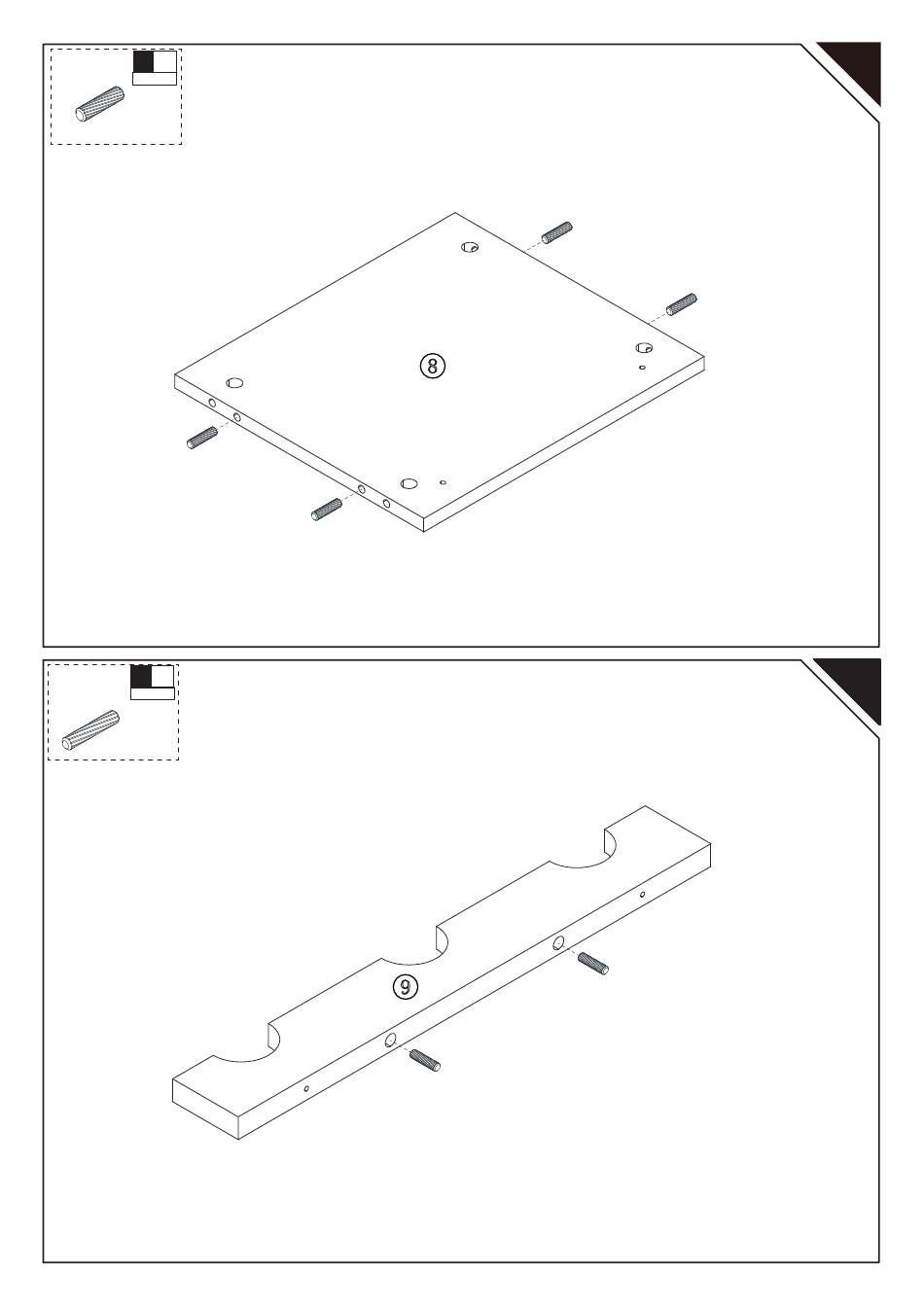 ⑧

⑨