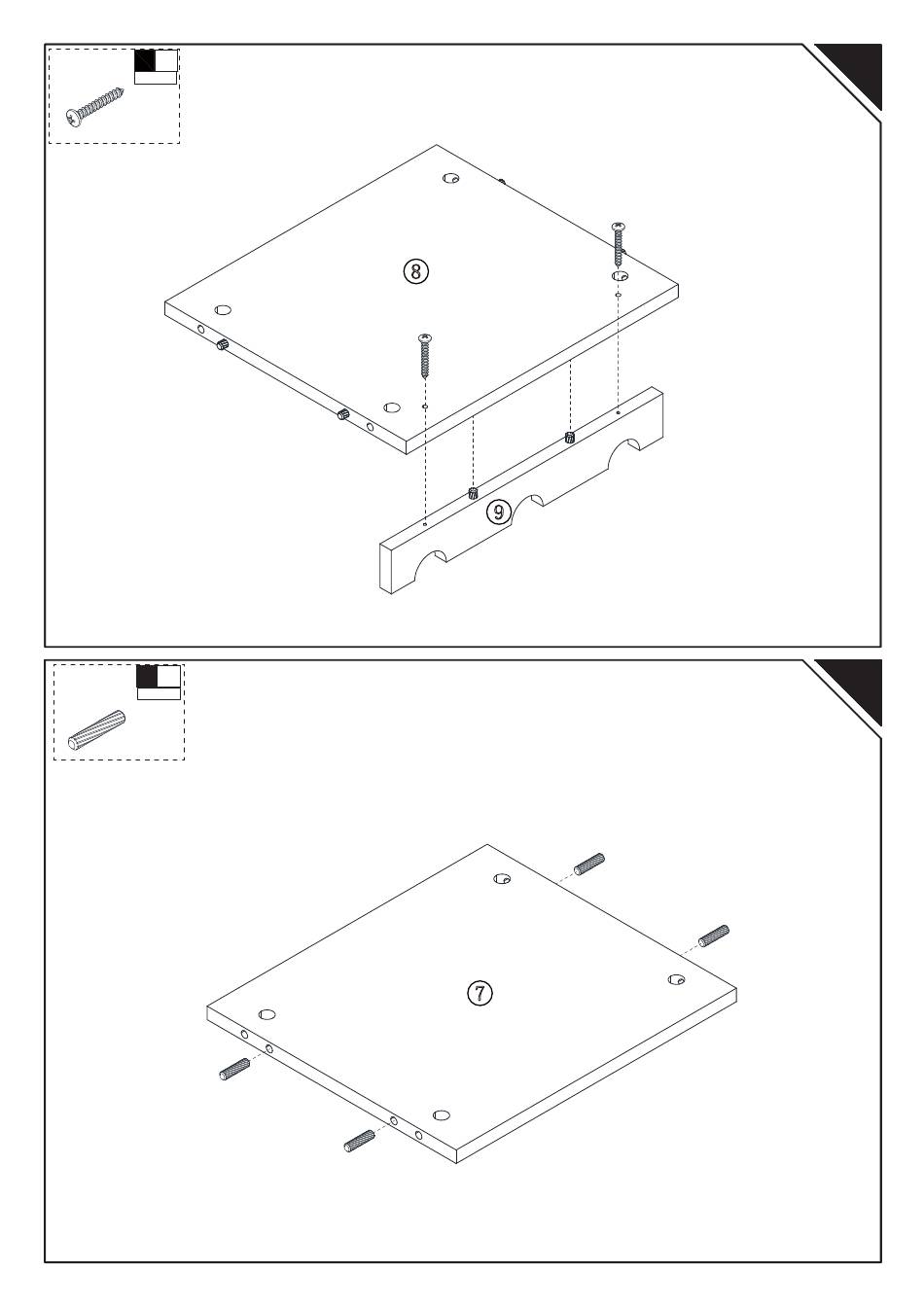 ⑧

⑨

⑦