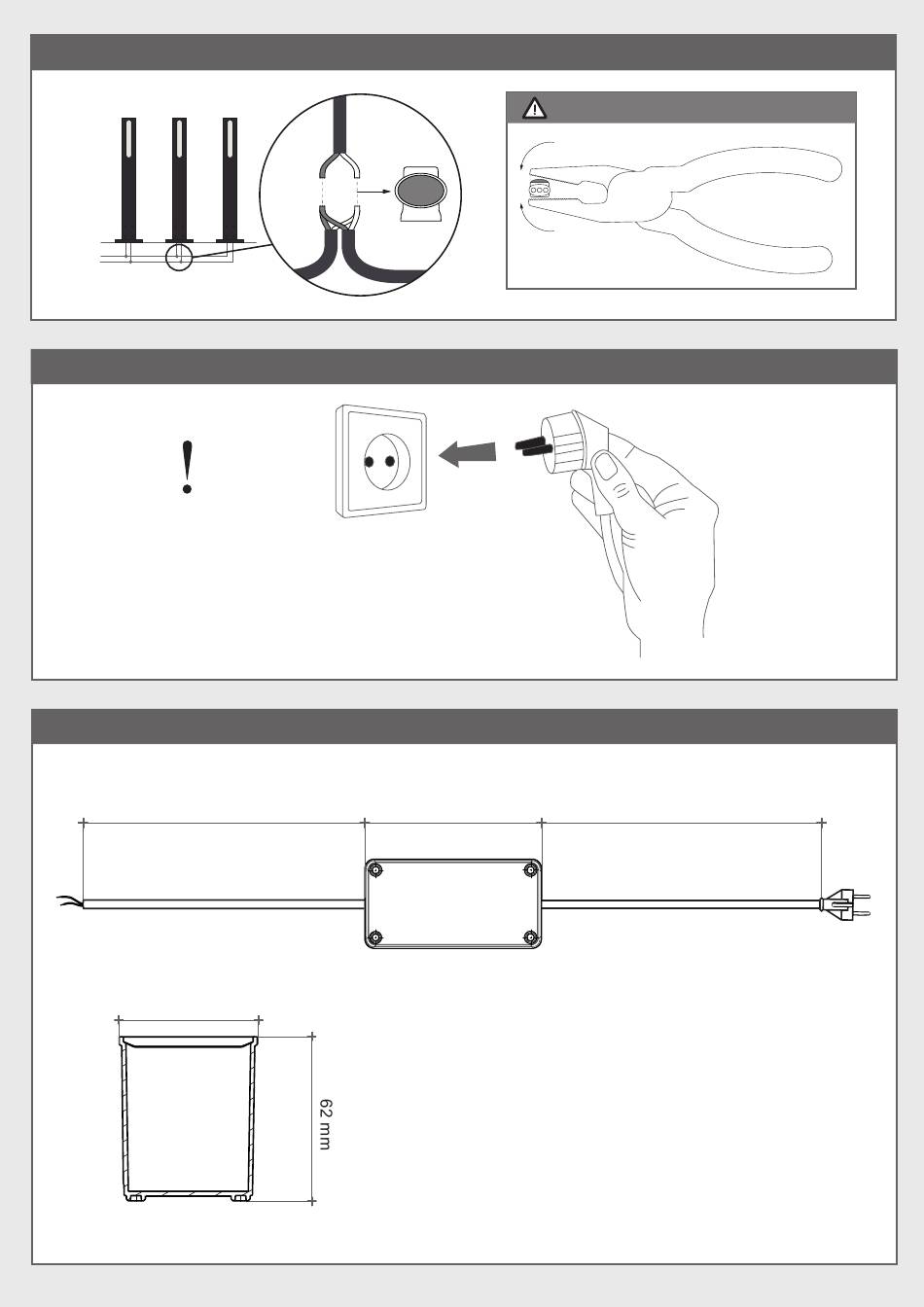 !

!

62 mm