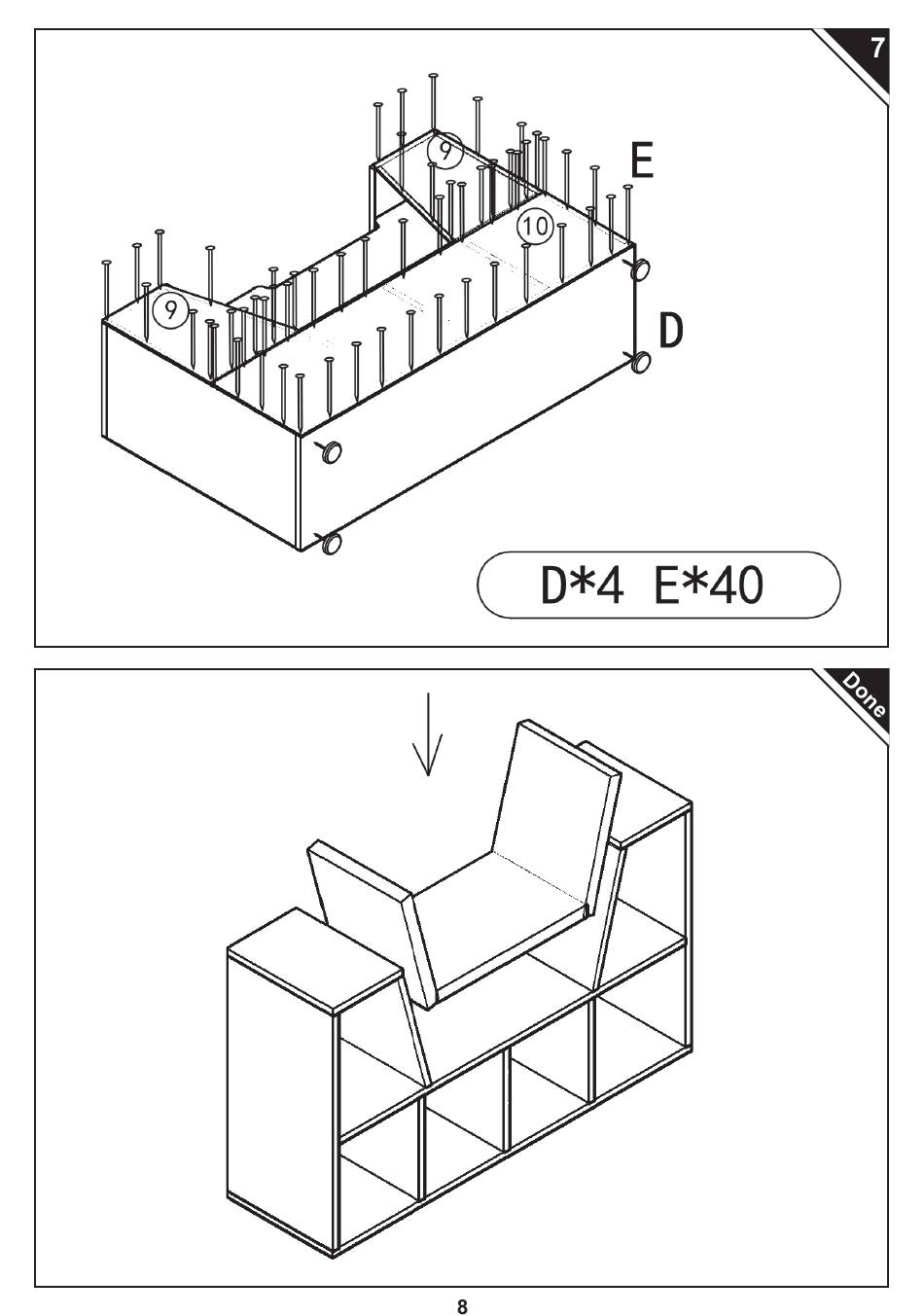 7

9

E

10

9

D

D*4 E*40

Done

8