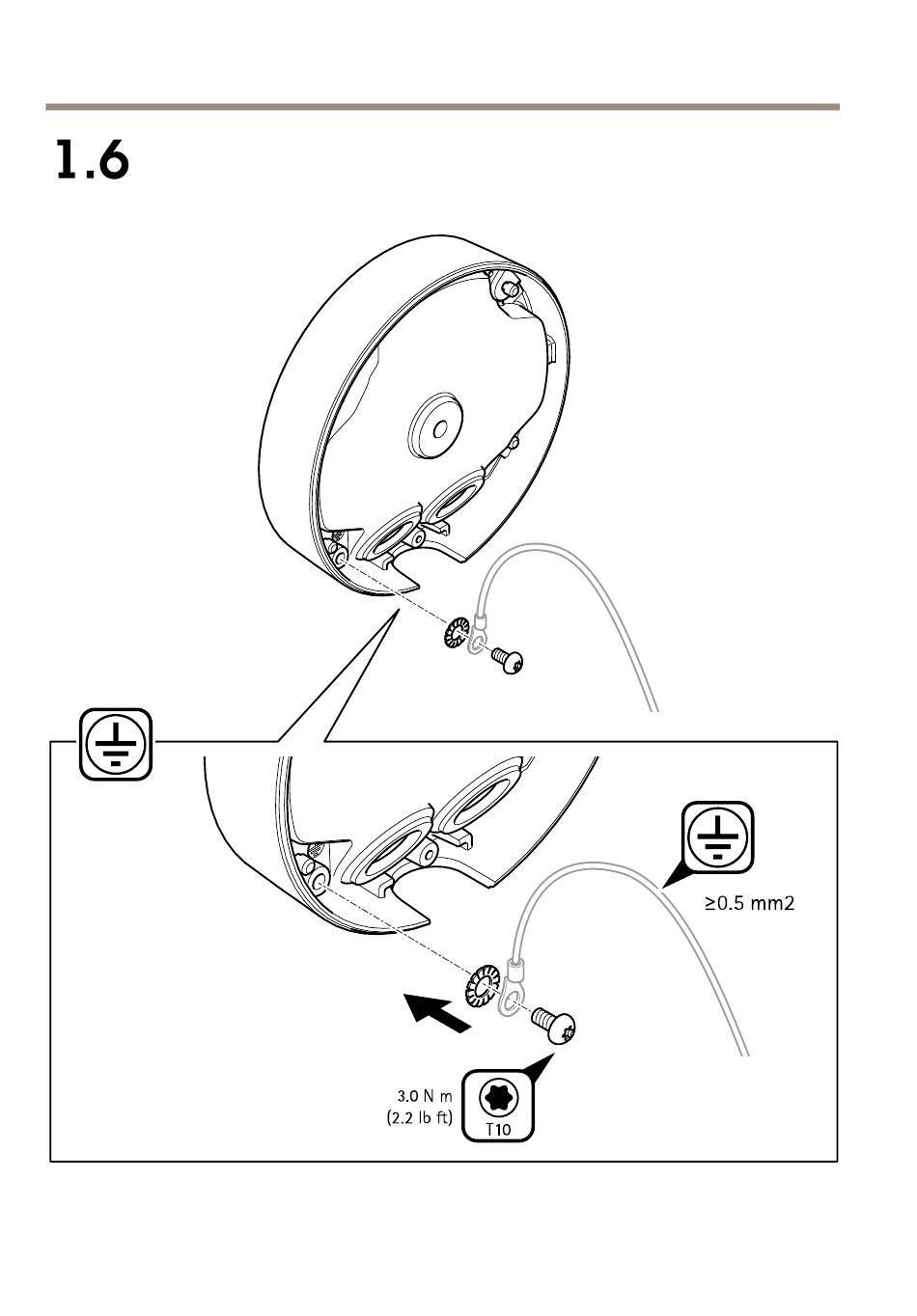 1.6

≥0.5 mm2

3.0 N m
(2.2 lb ft)

T10