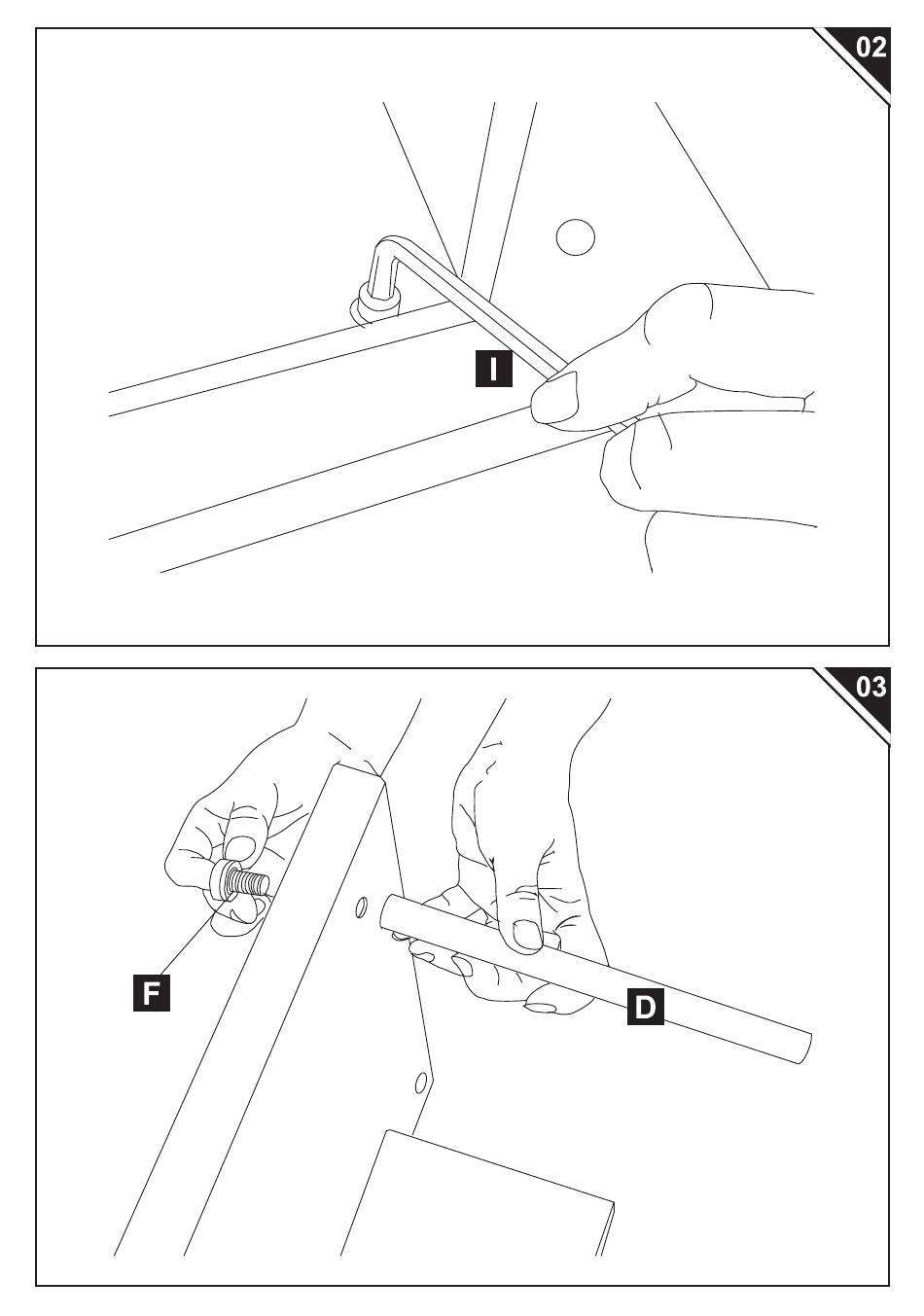 02

I

03

F

D