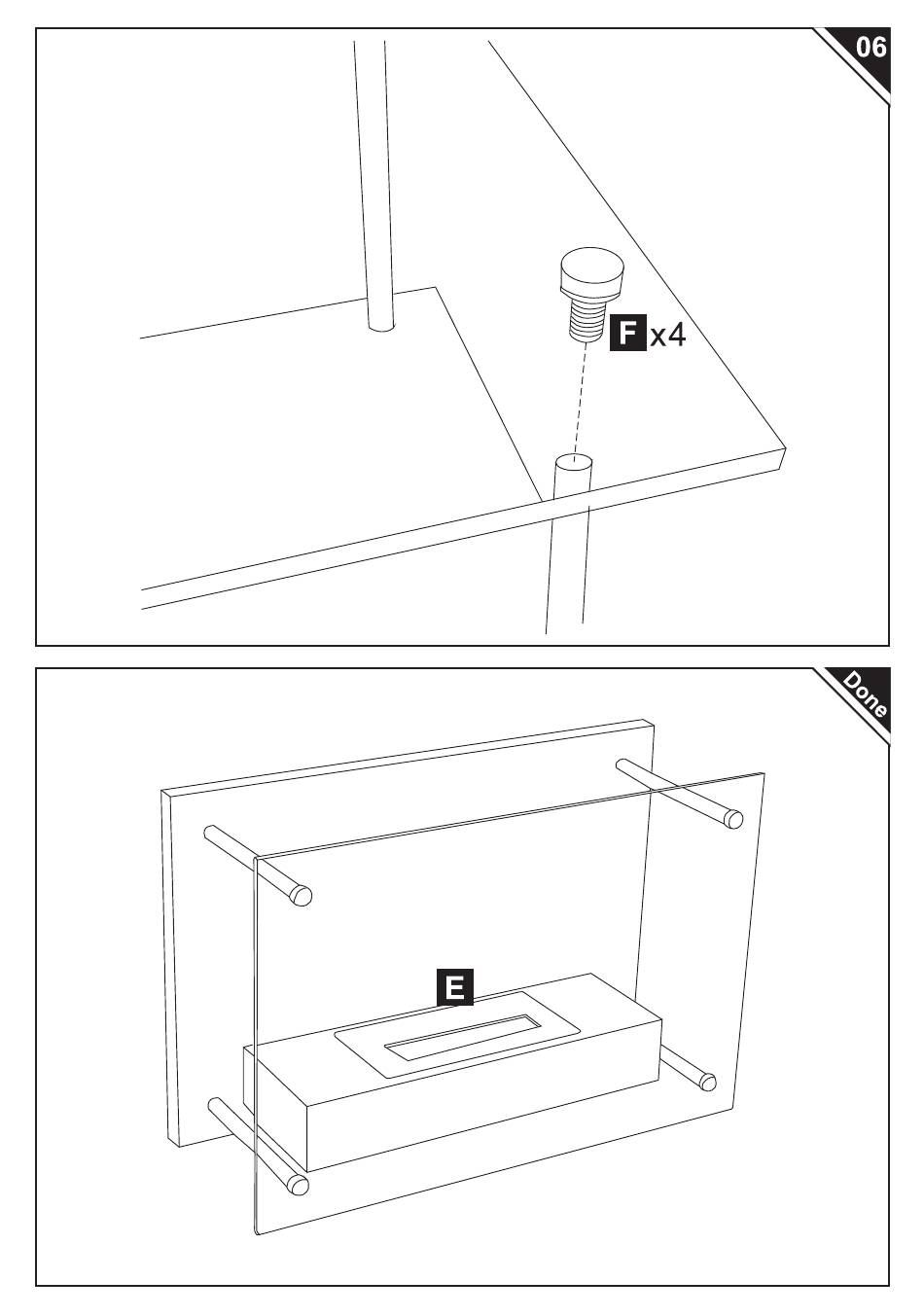 06

F x4

Done

E