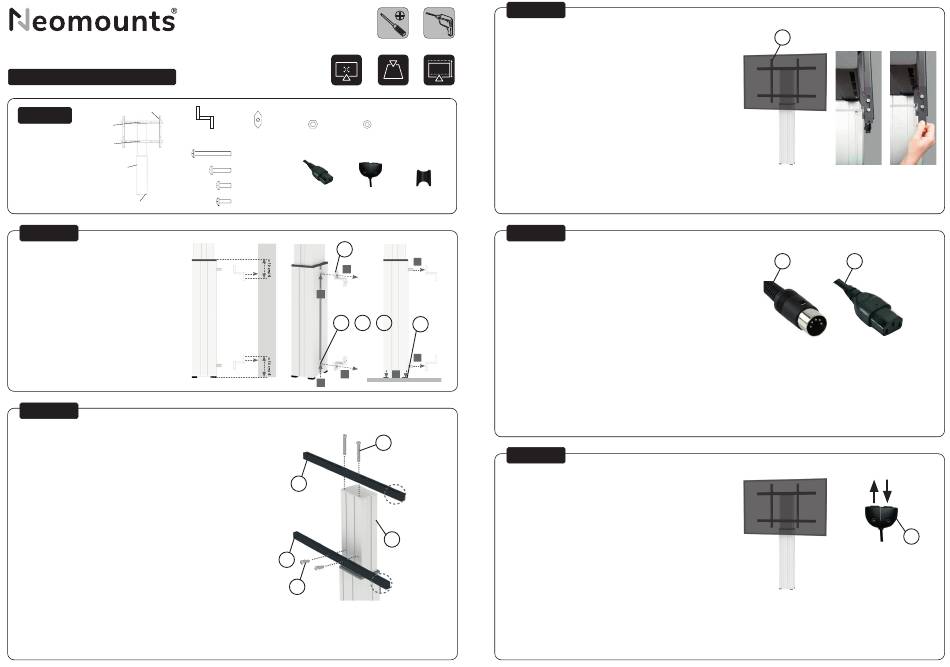 Neomounts®