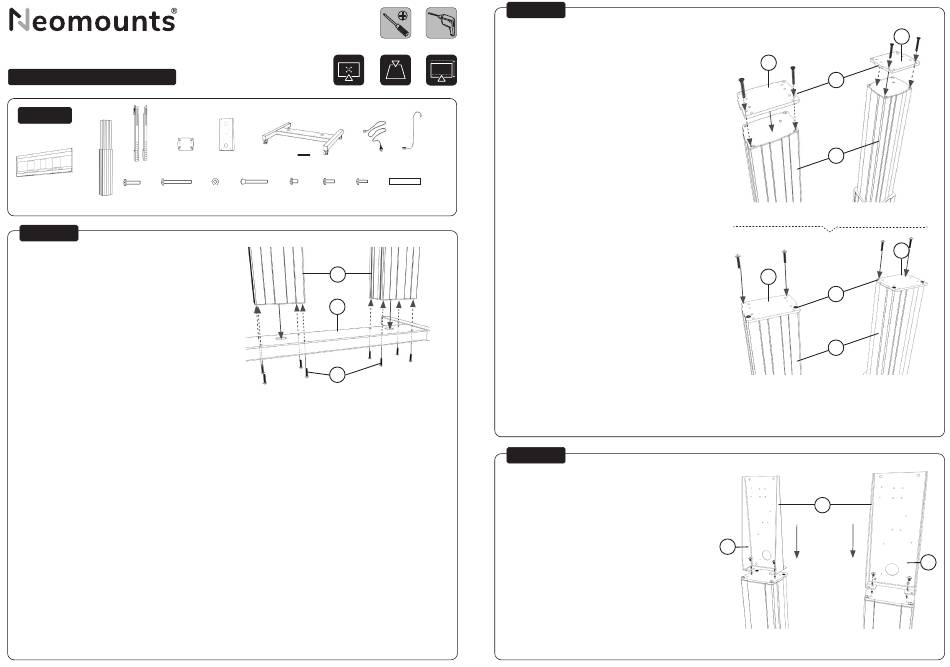 Neomounts®