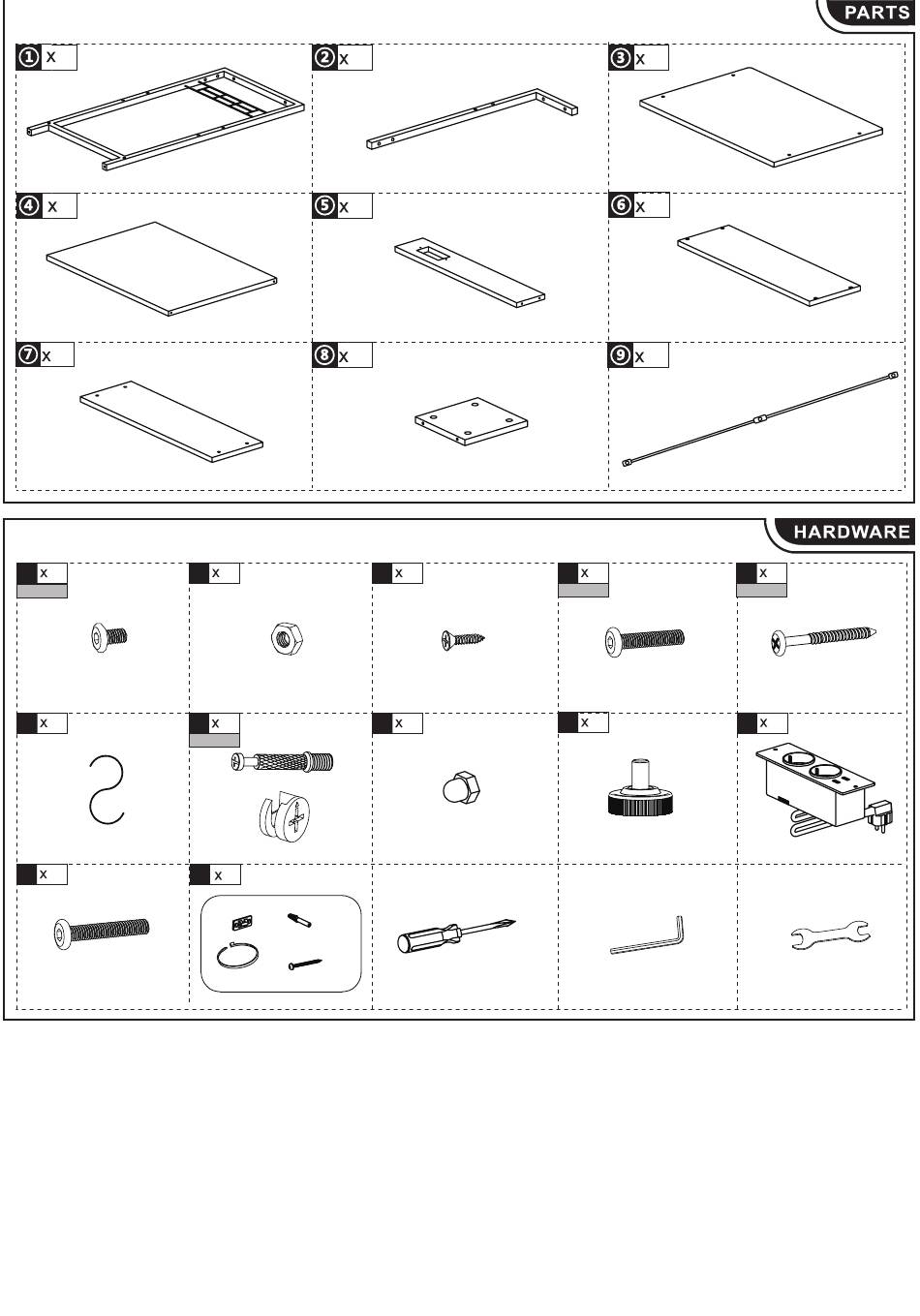 PARTS

① x
② x
③ x
④ x
⑤ x
⑥ x
⑦ x
⑧ x
⑨ x

HARDWARE

x
x
x
x
x
x
x
x
x
x
x
x