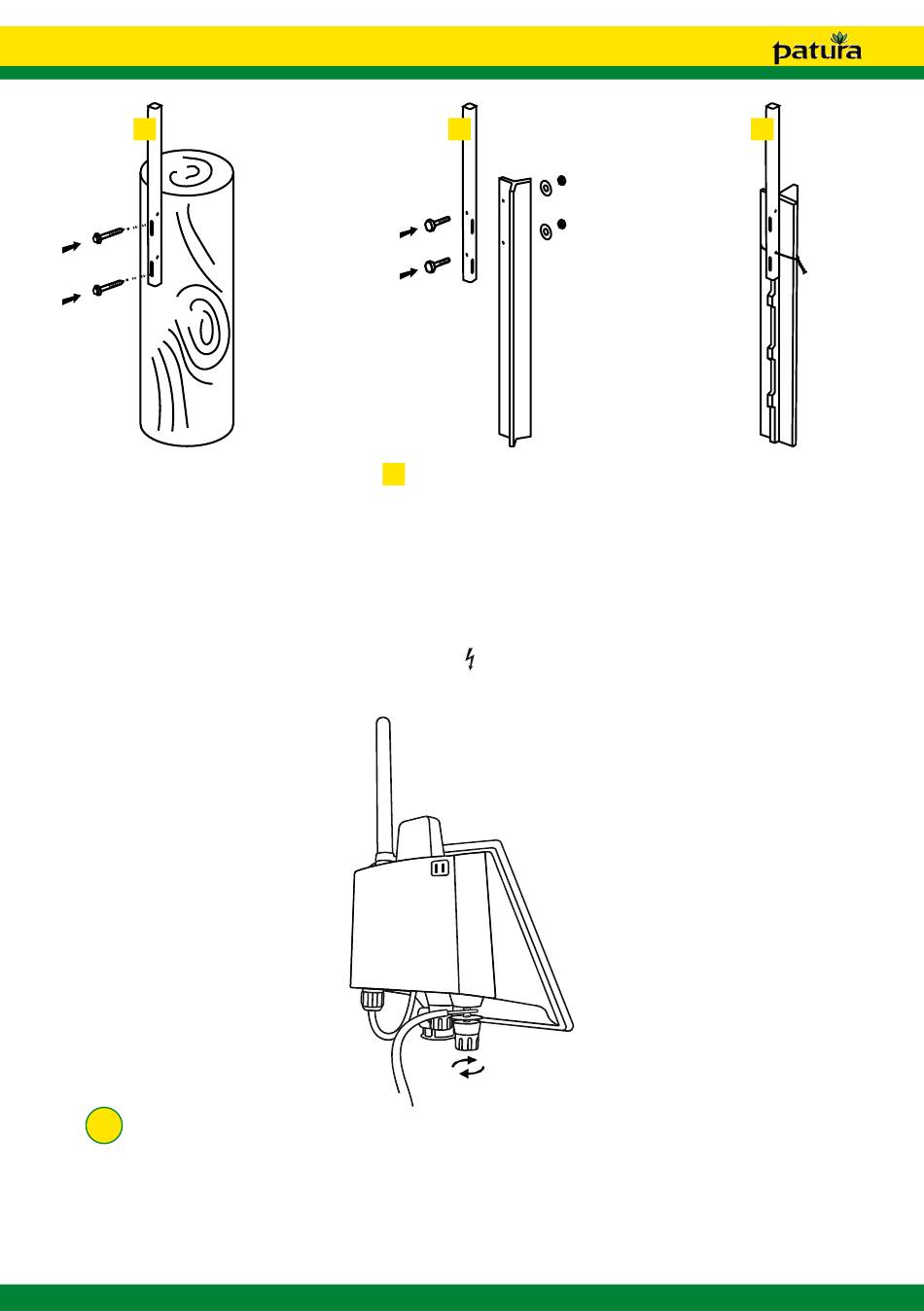 patura