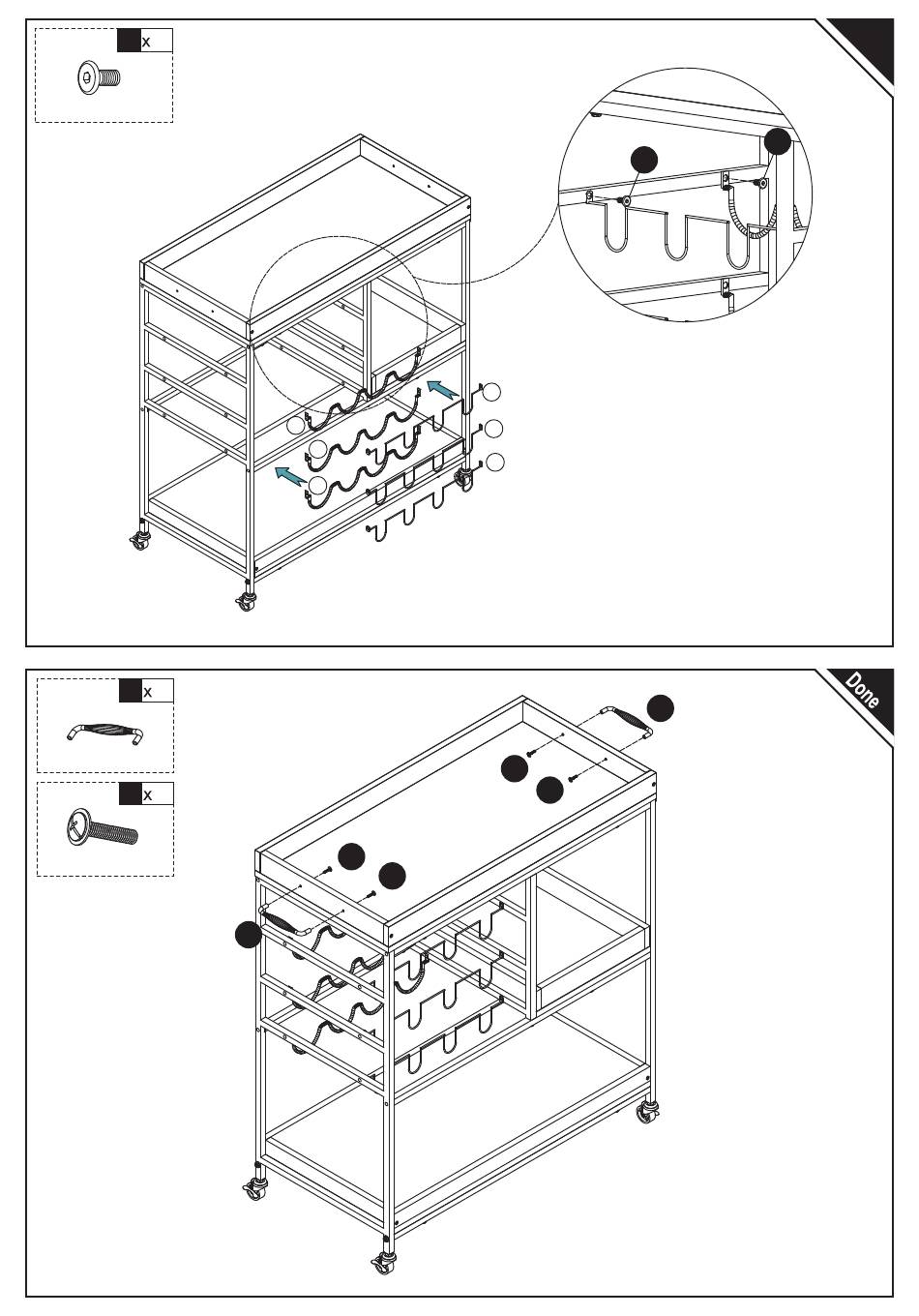 x

x

x

Done