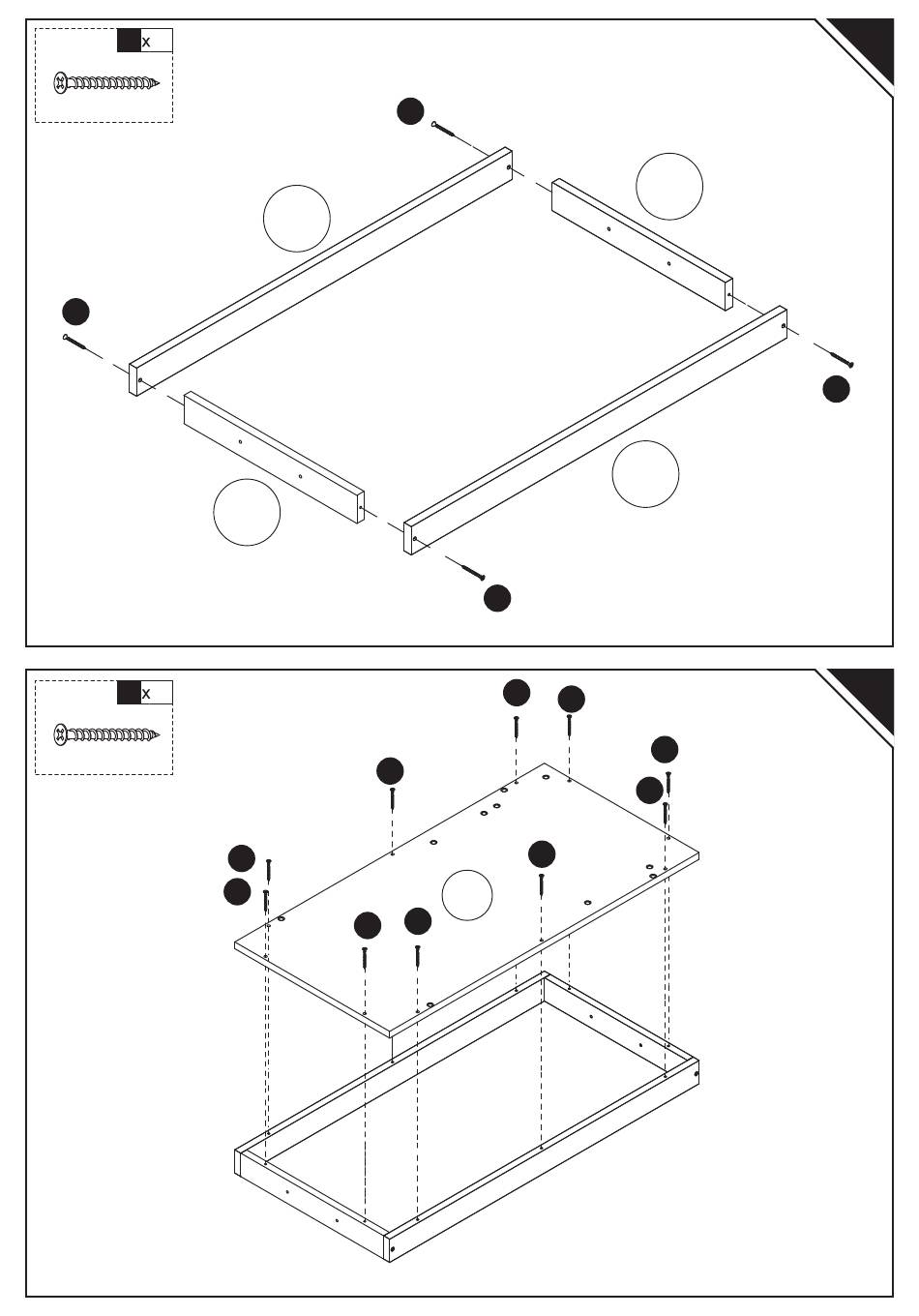 x

x