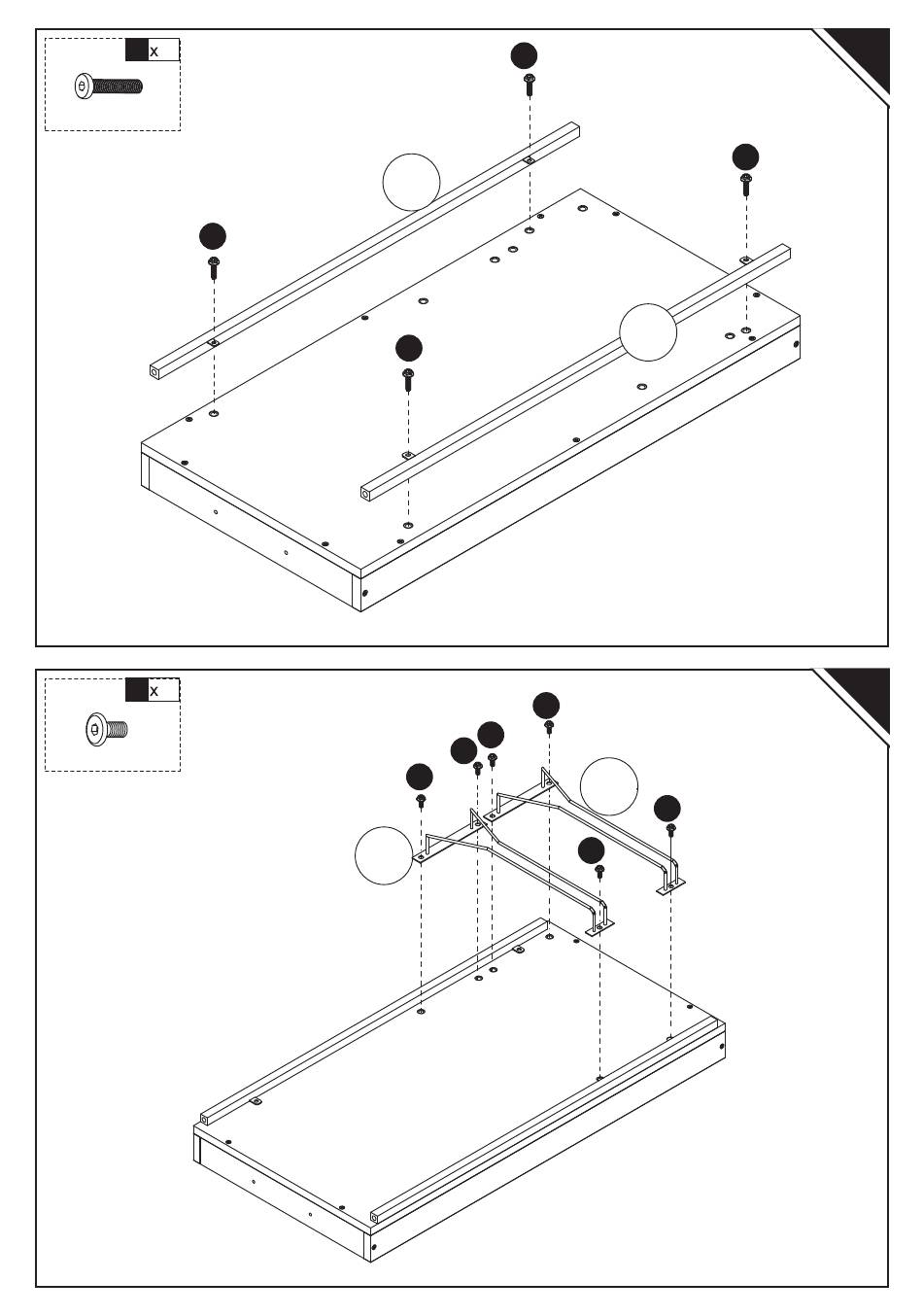 x

x