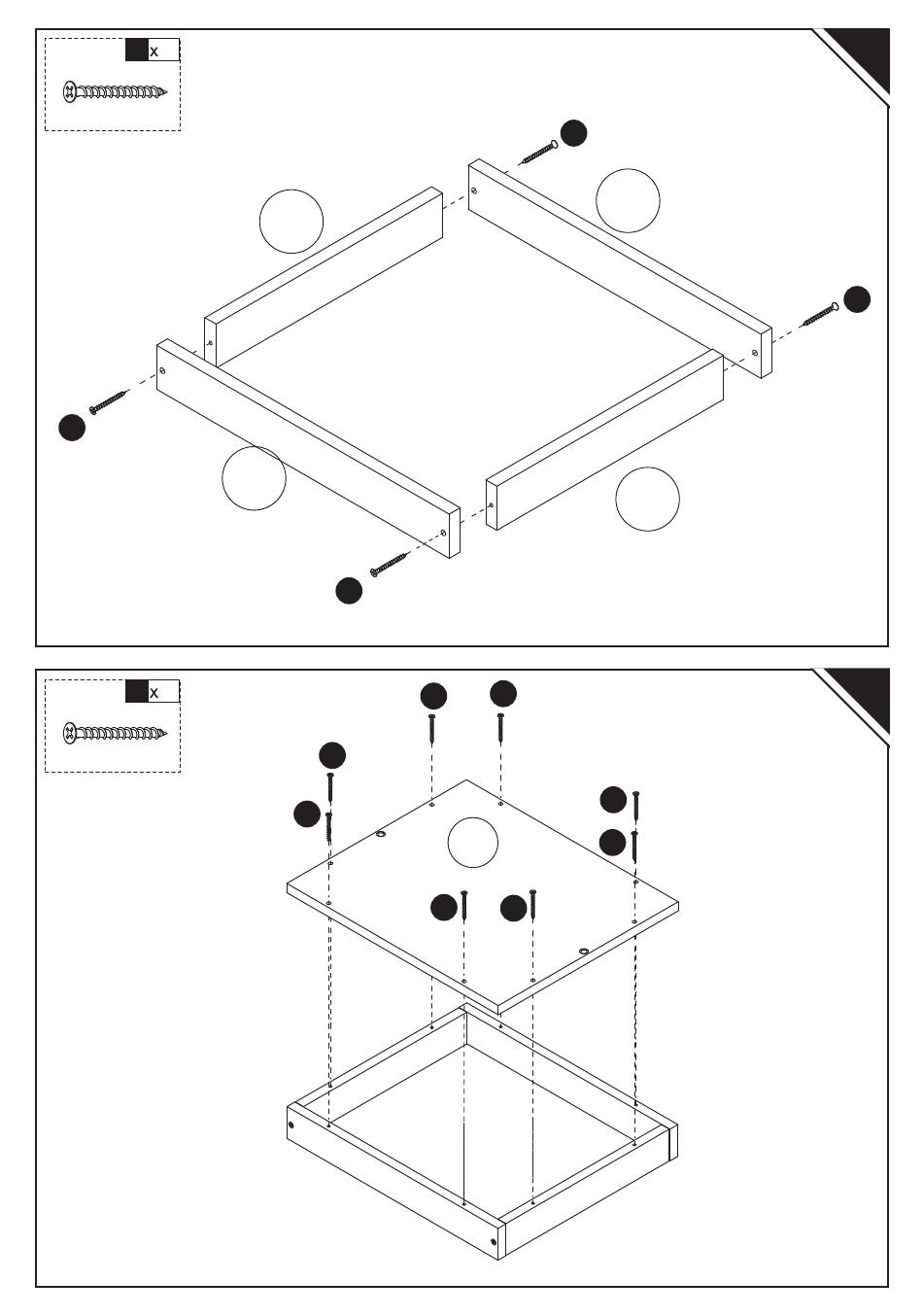 x

x