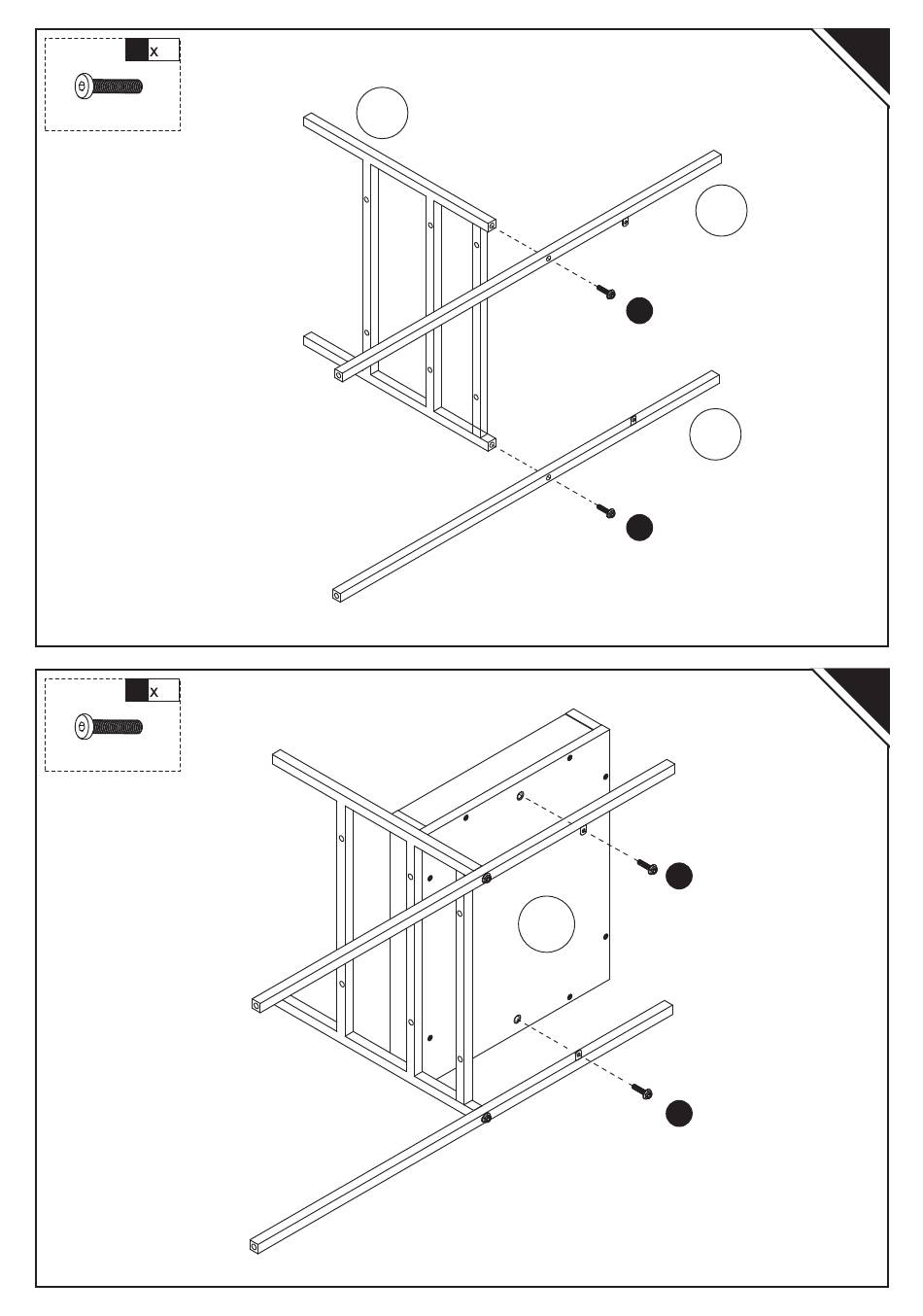 x

x