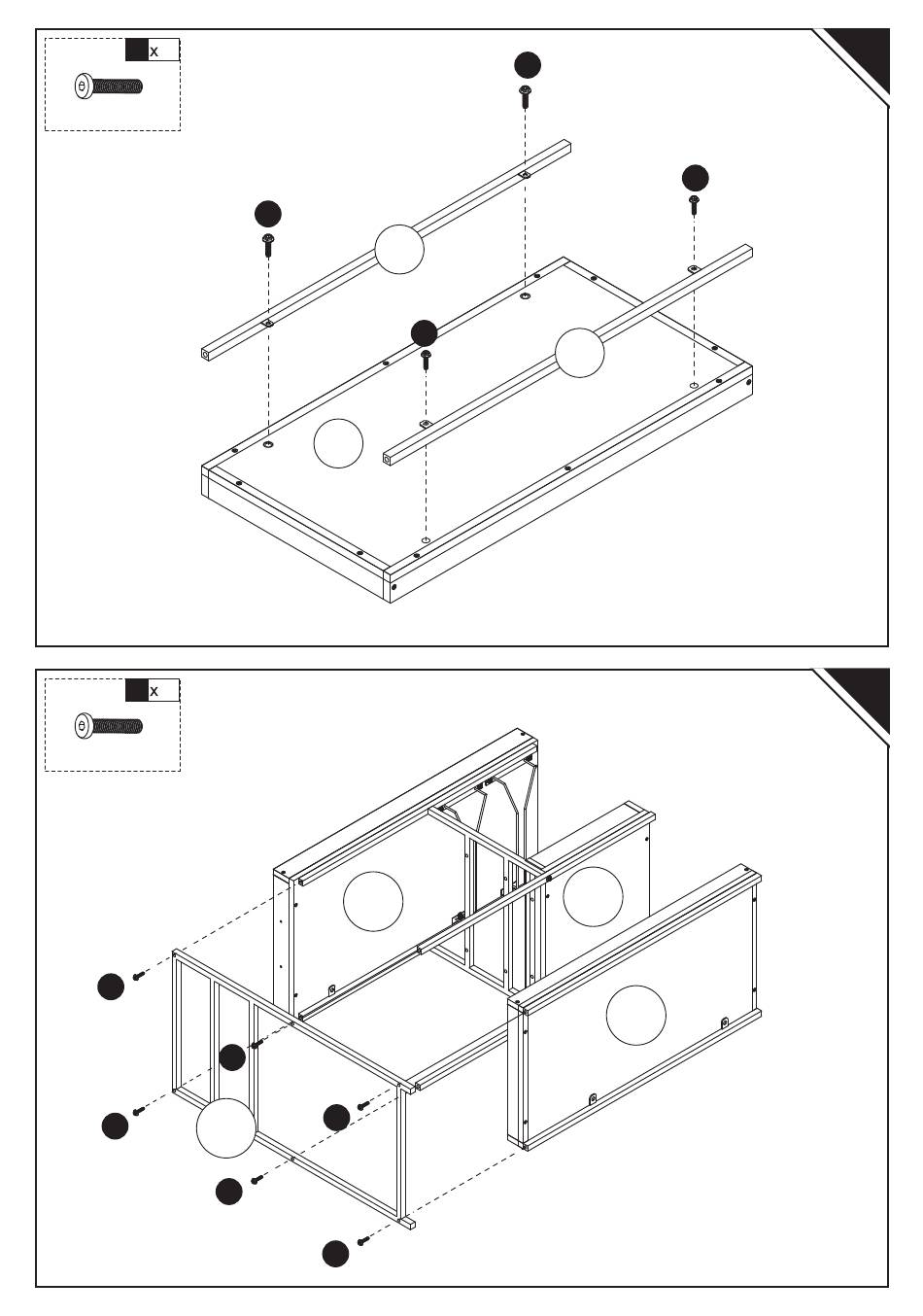 x

x