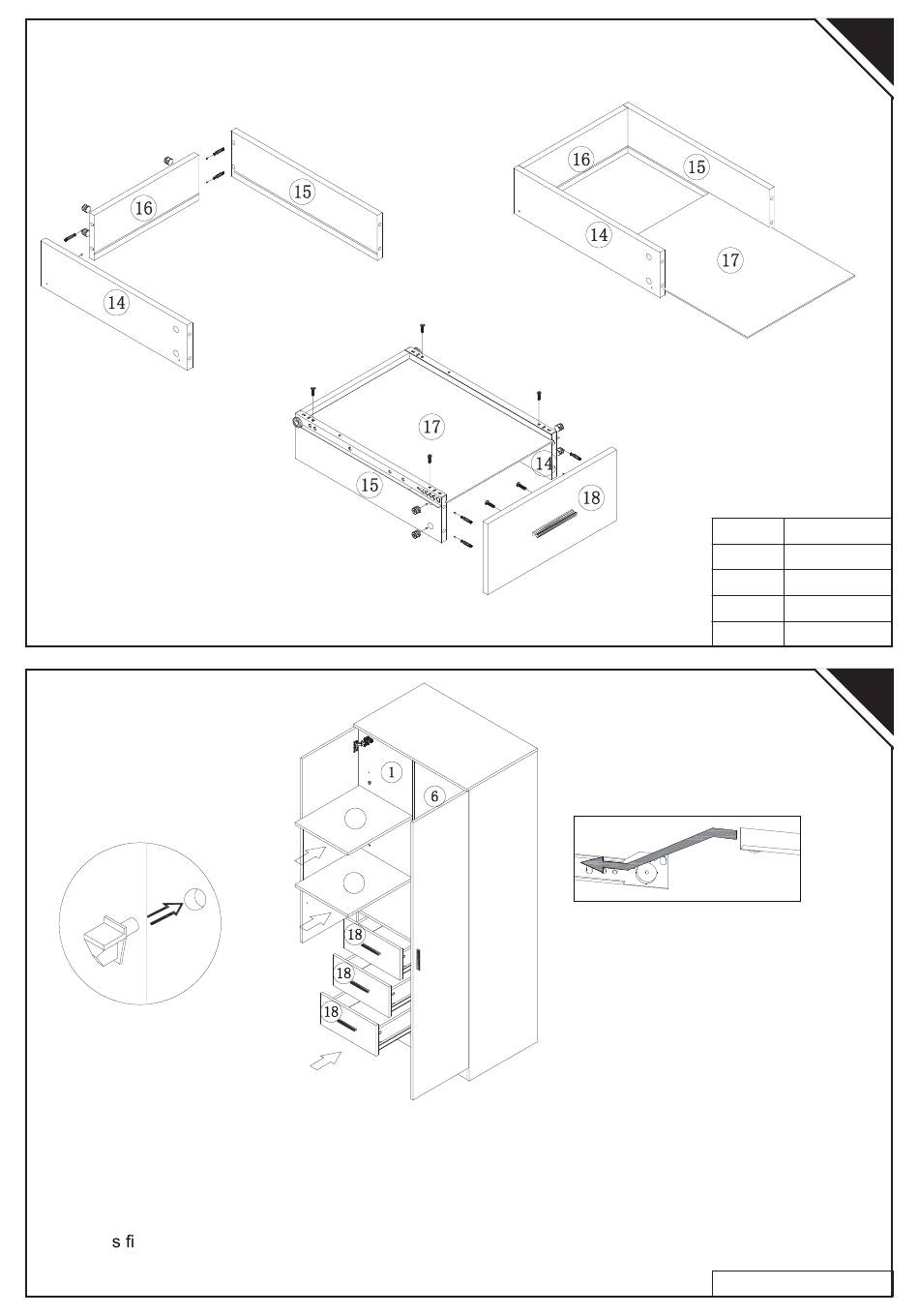 16
15
14
16
15
14
17
17
15
14
18
1
6
18
18
18
s fi