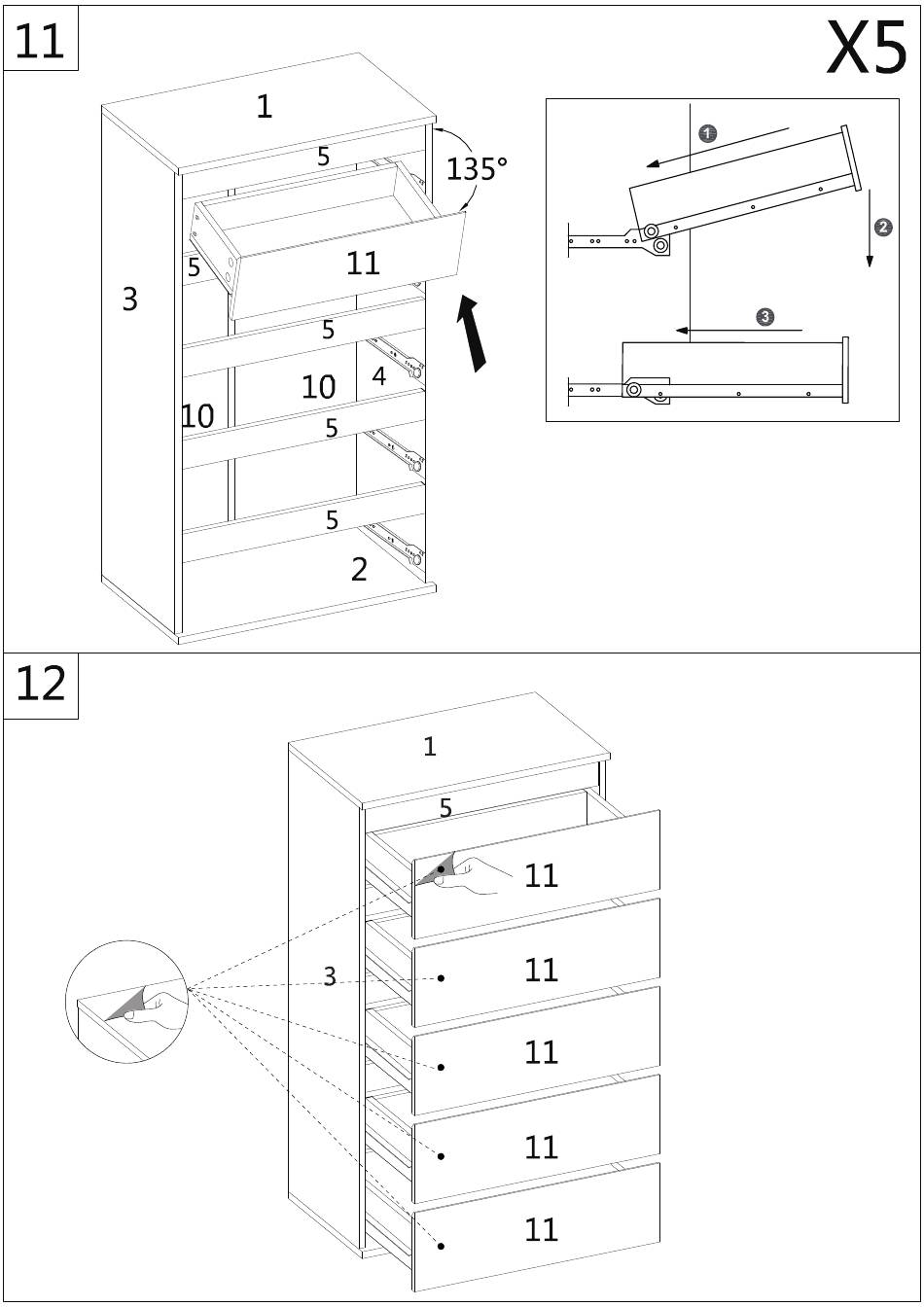 11

X5

1

5

135°

5

11

3

5

10

4

10

5

5

2

1

2

3

12

1

5

11

3

11

11

11

11