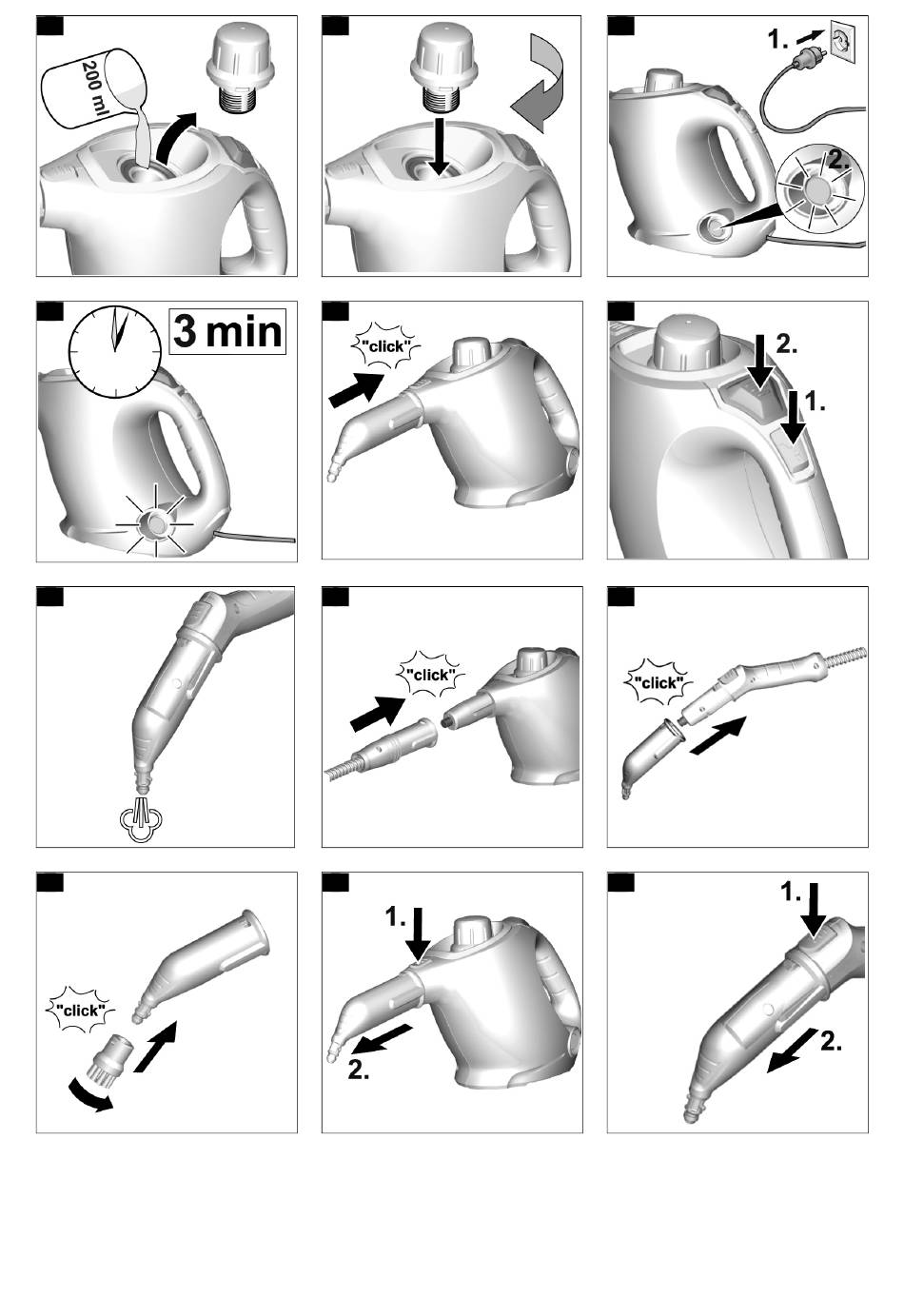 200 ml

1.

2.

3 min

"click"

2.

1.

"click"

"click"

"click"

1.

2.

1.

2.