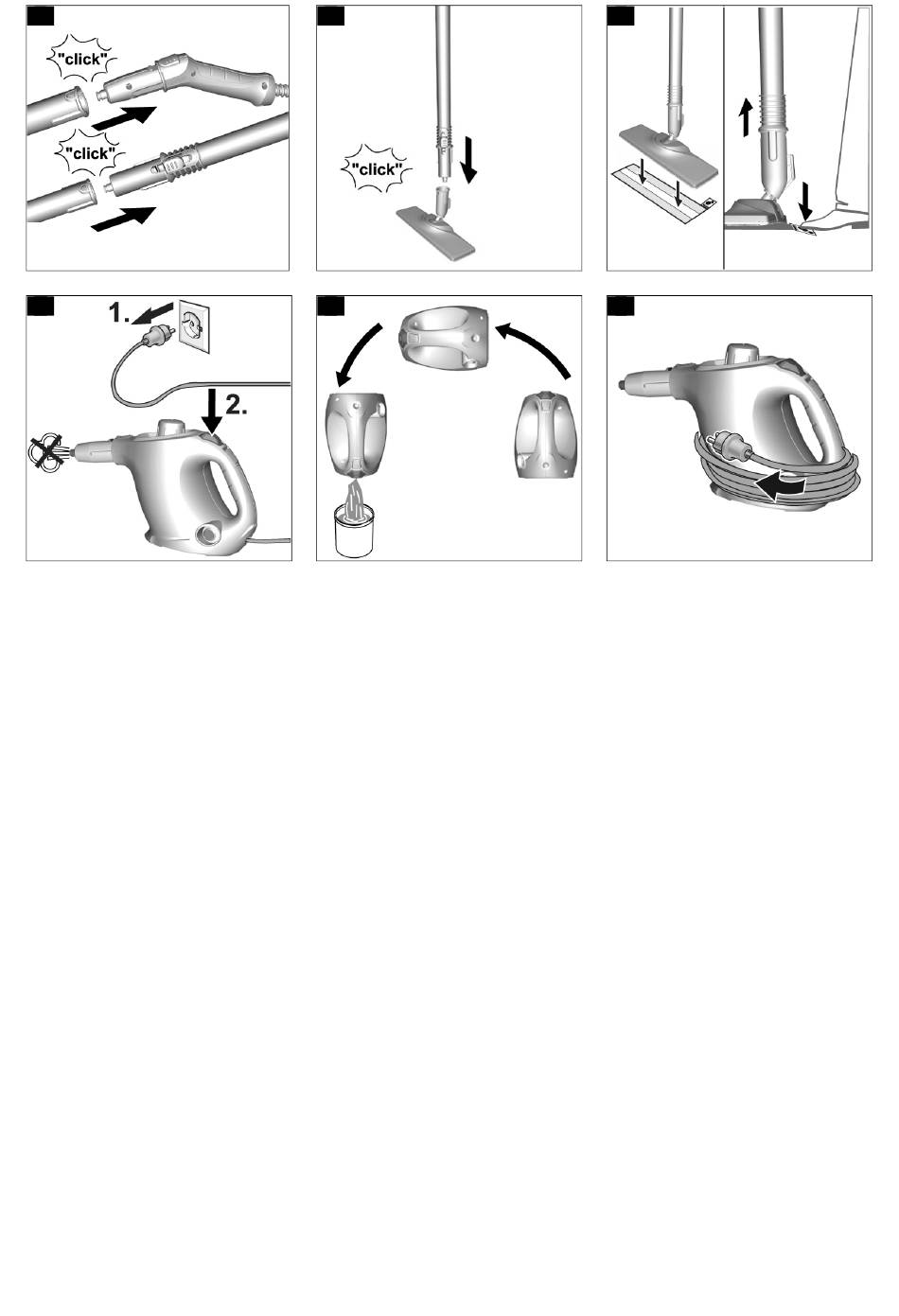 "click"
"click"

"click"

1.
2.