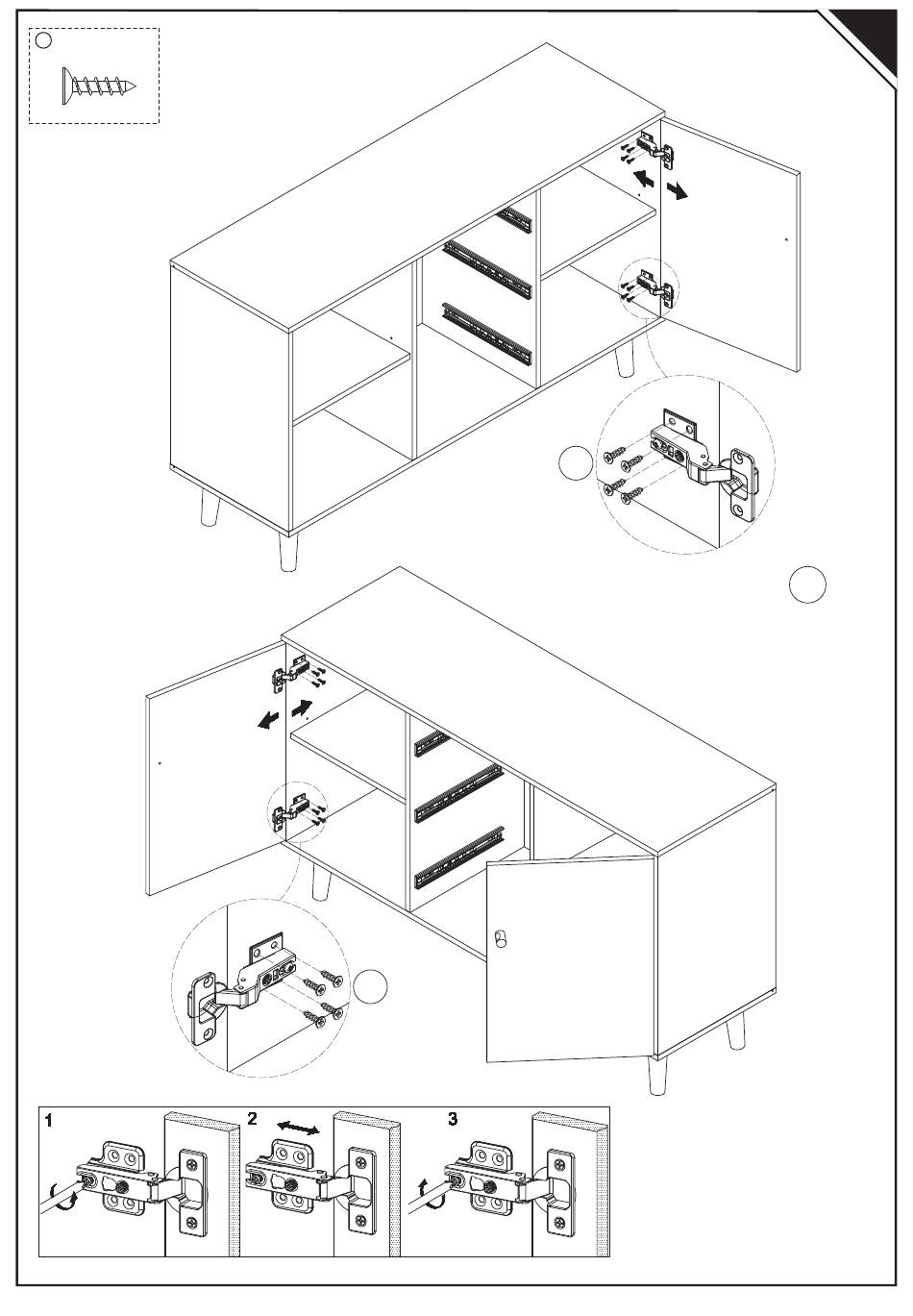 1

2

3