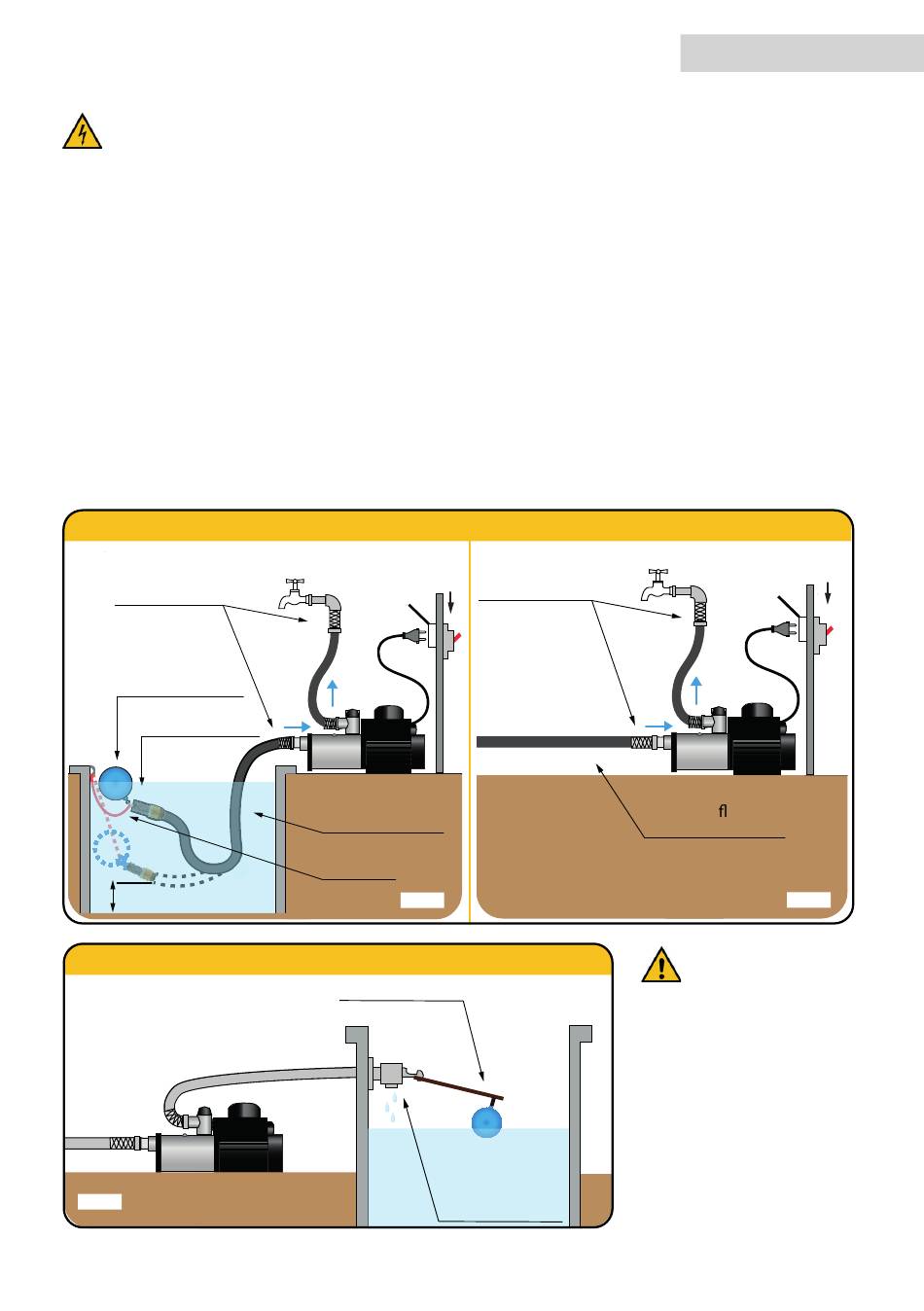 fl