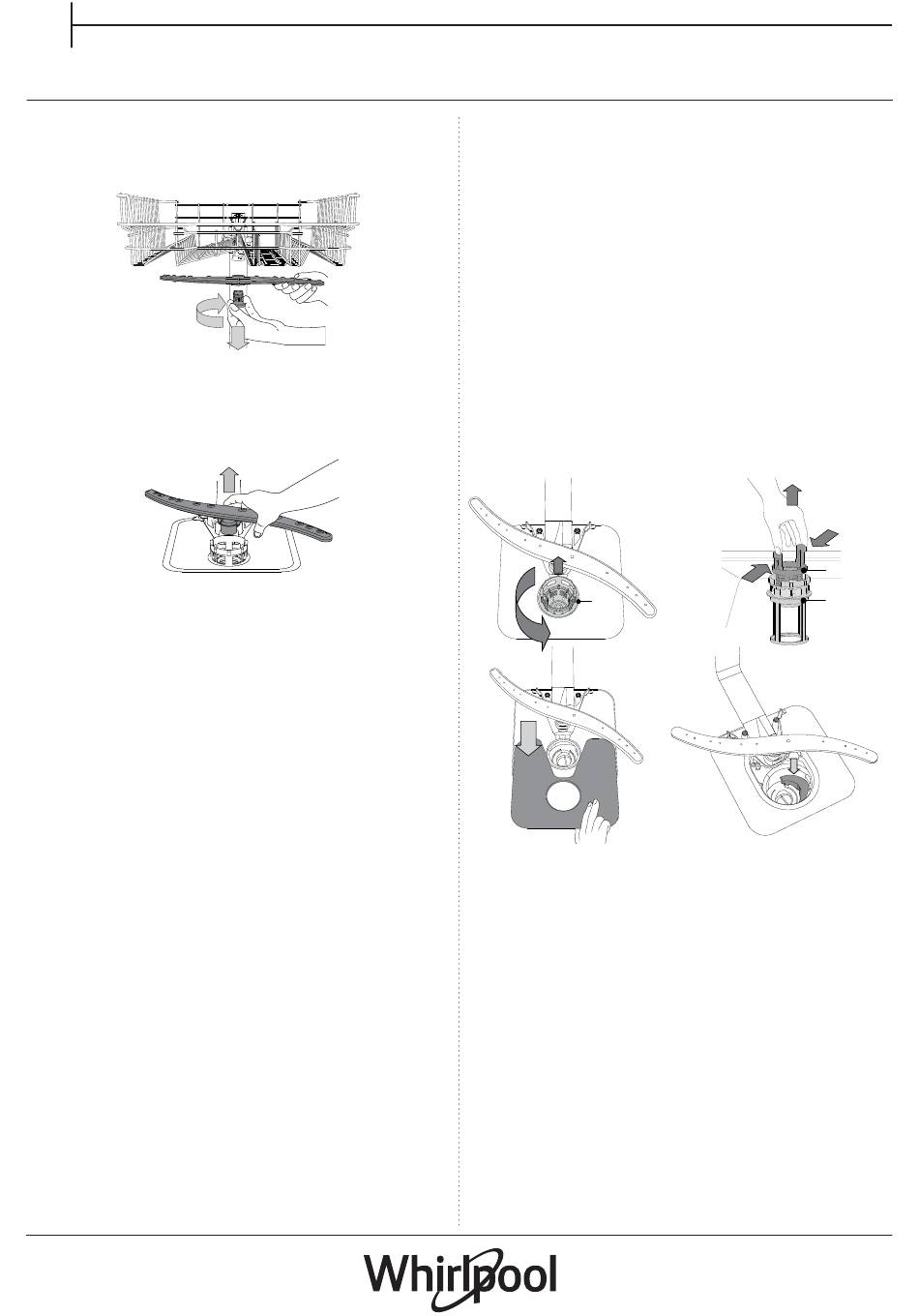 Whirlpool