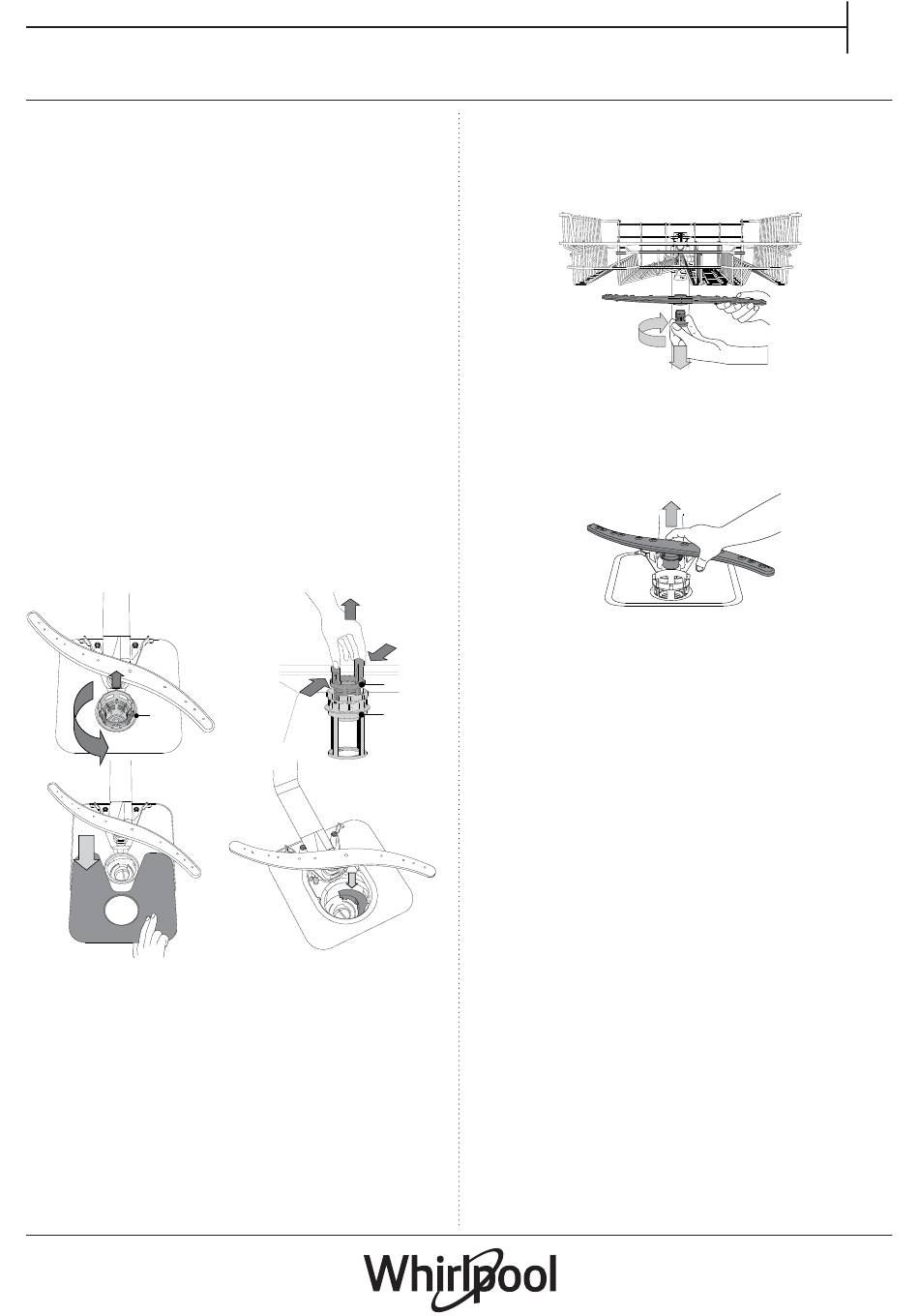 Whirlpool