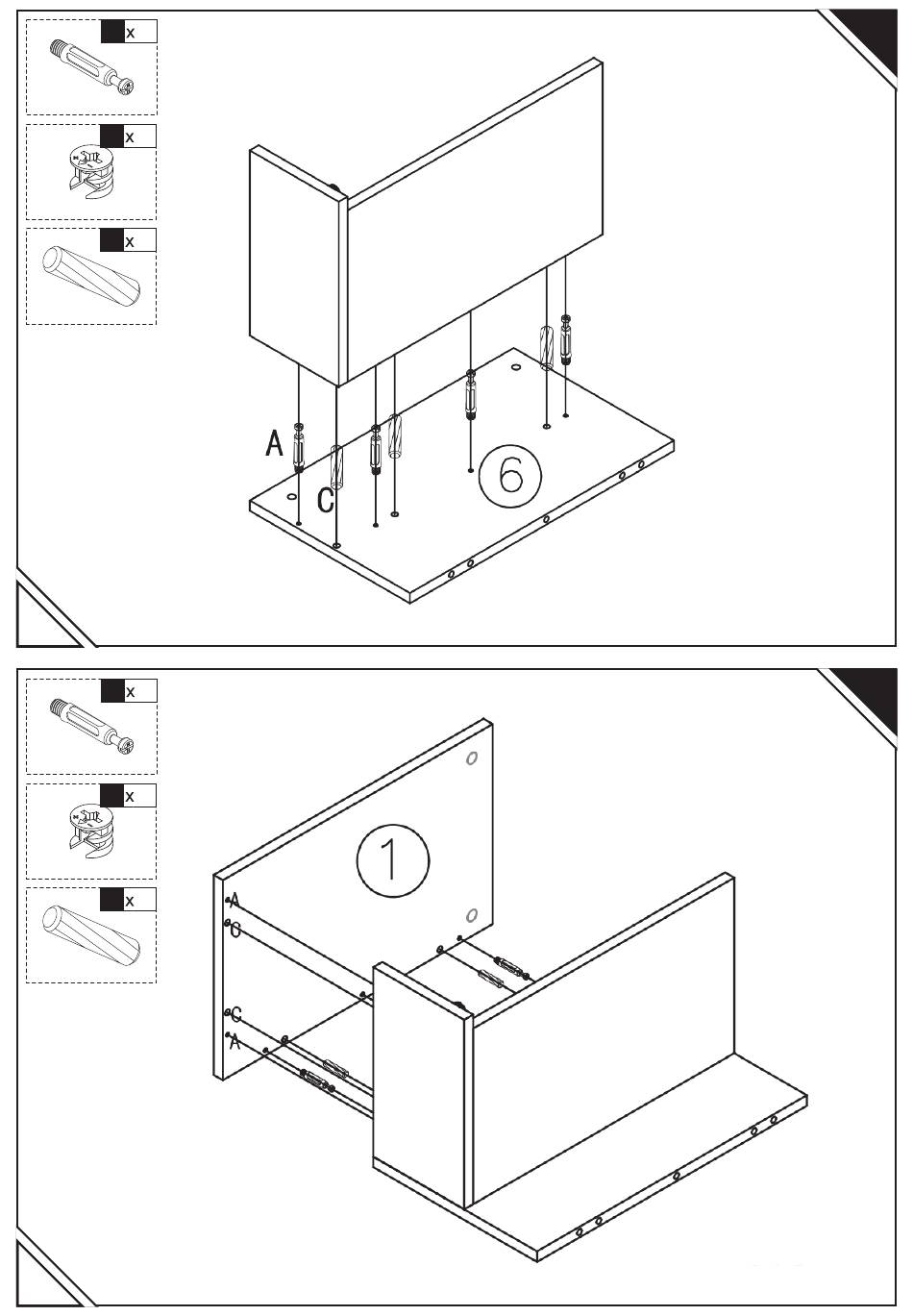 x

x

x

A

C

6

x

x

x

1

A

C

C

A