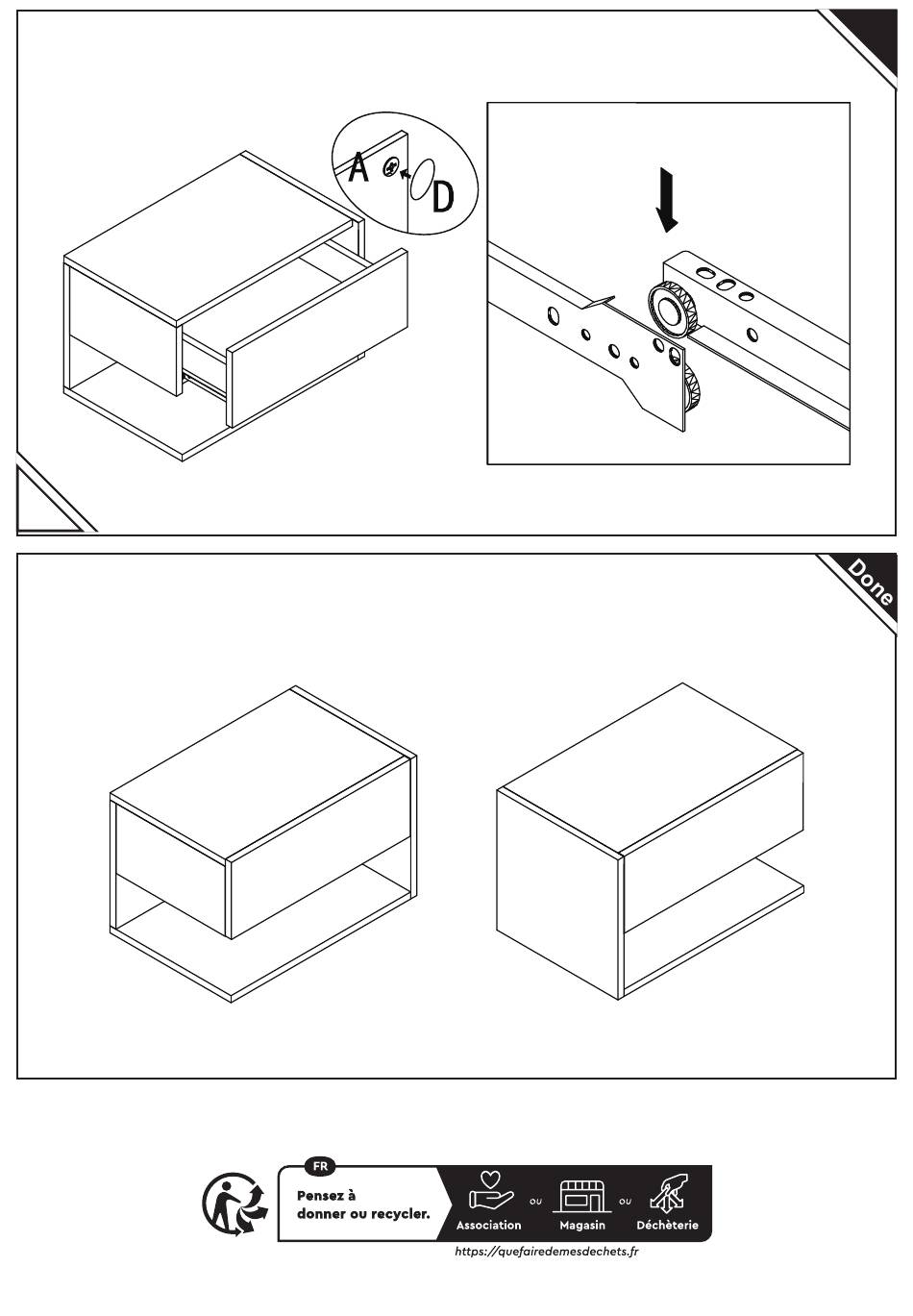 A
D

Done

FR
Pensez à donner ou recycler.
Association ou Magasin ou Déchèterie
https://quefairedemesdechets.fr