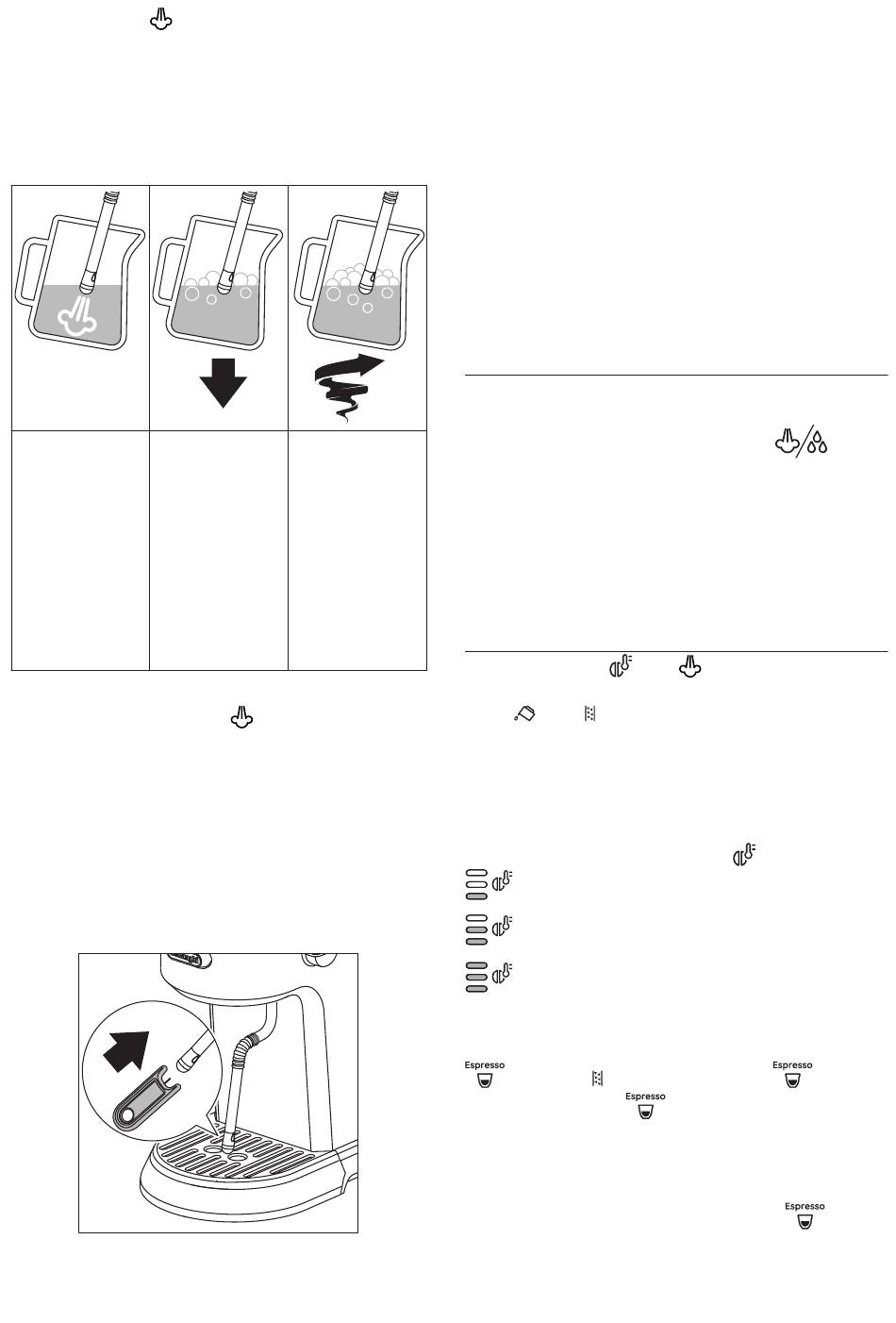 Espresso

Espresso

Espresso

Espresso