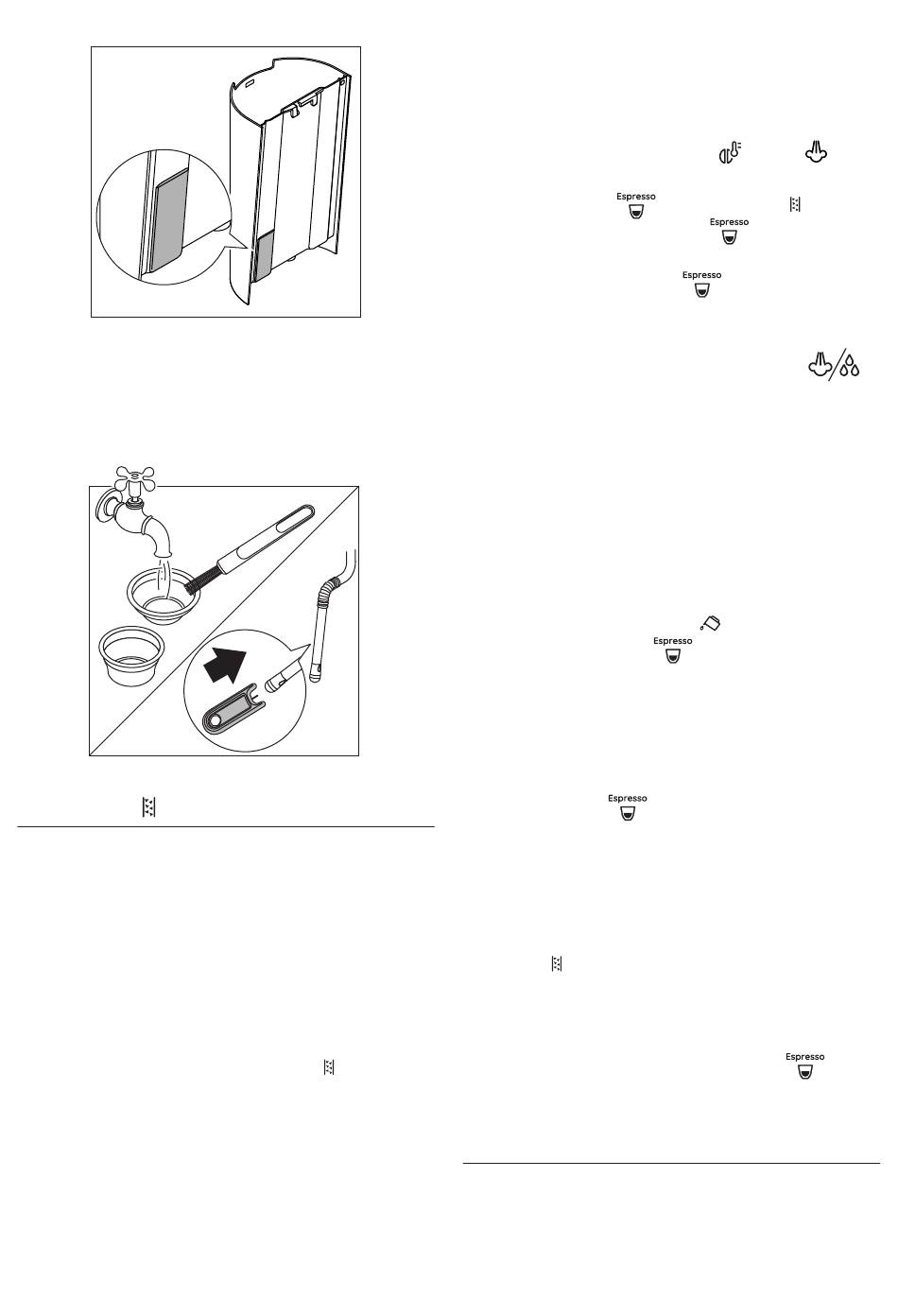 Espresso

Espresso

Espresso

Espresso

Espresso

Espresso