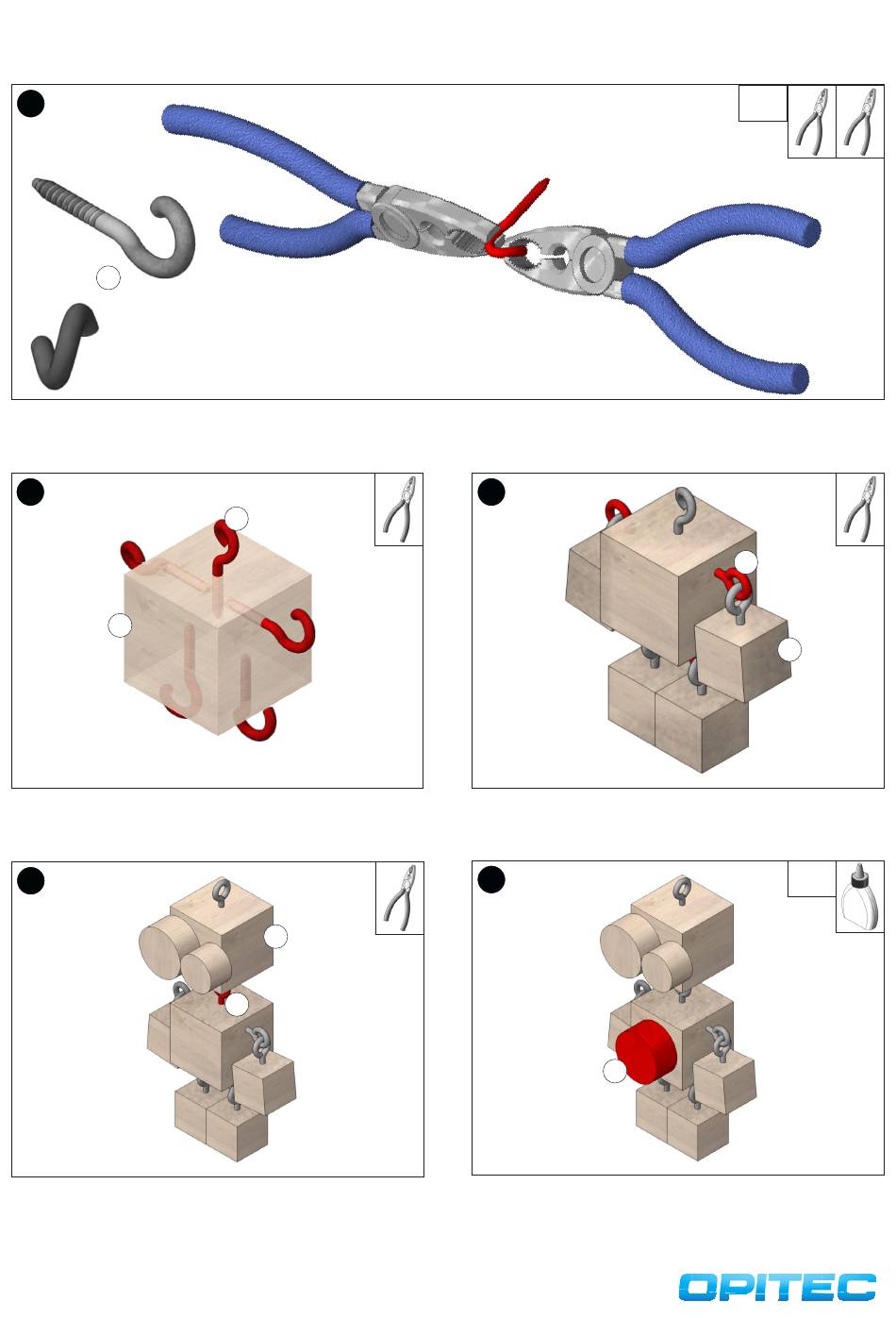 OPITEC