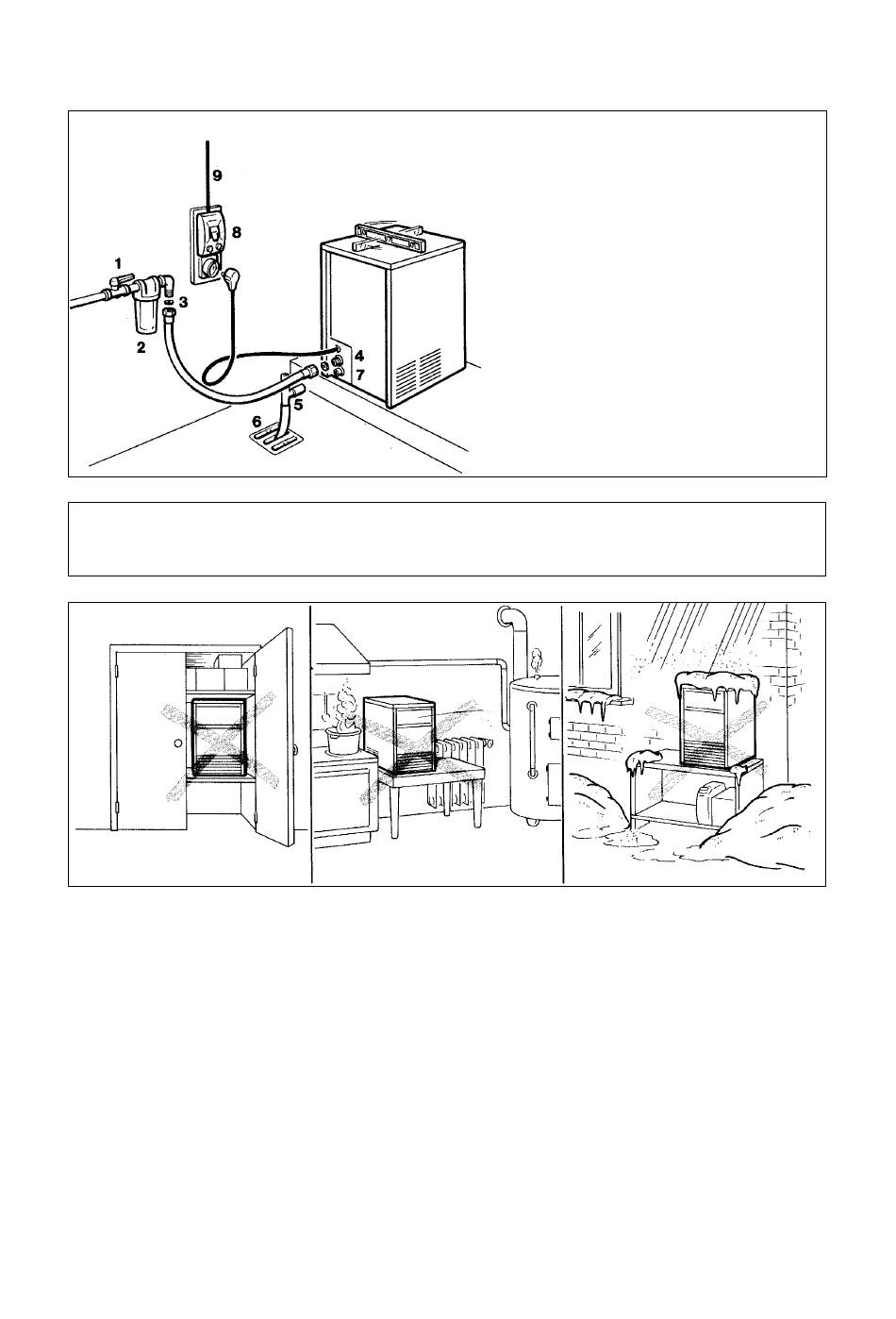 9
8
1
3
2
4
7
5
6