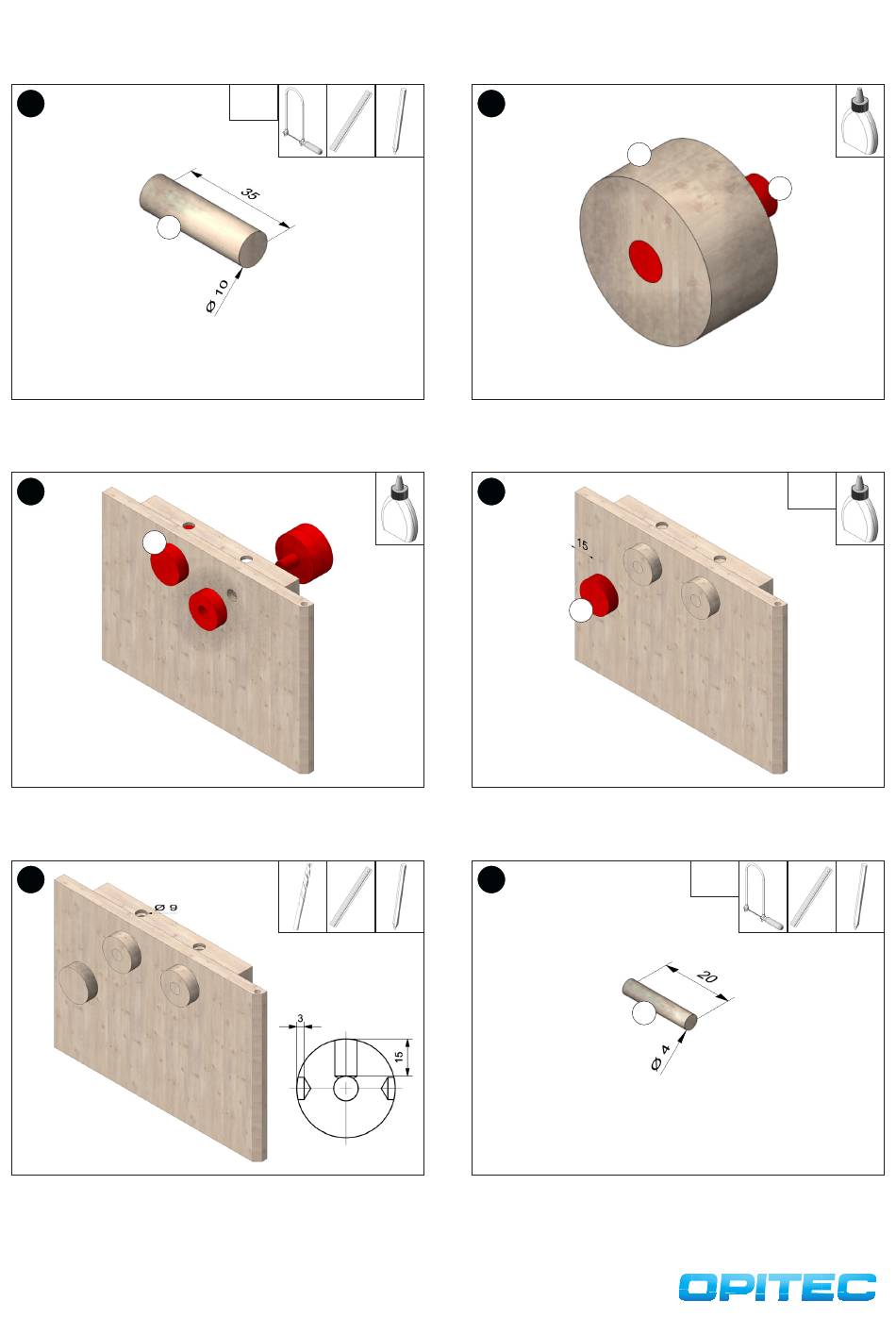 35

Ø 10

15

Ø 9

3

15

20

Ø 4

OPITEC