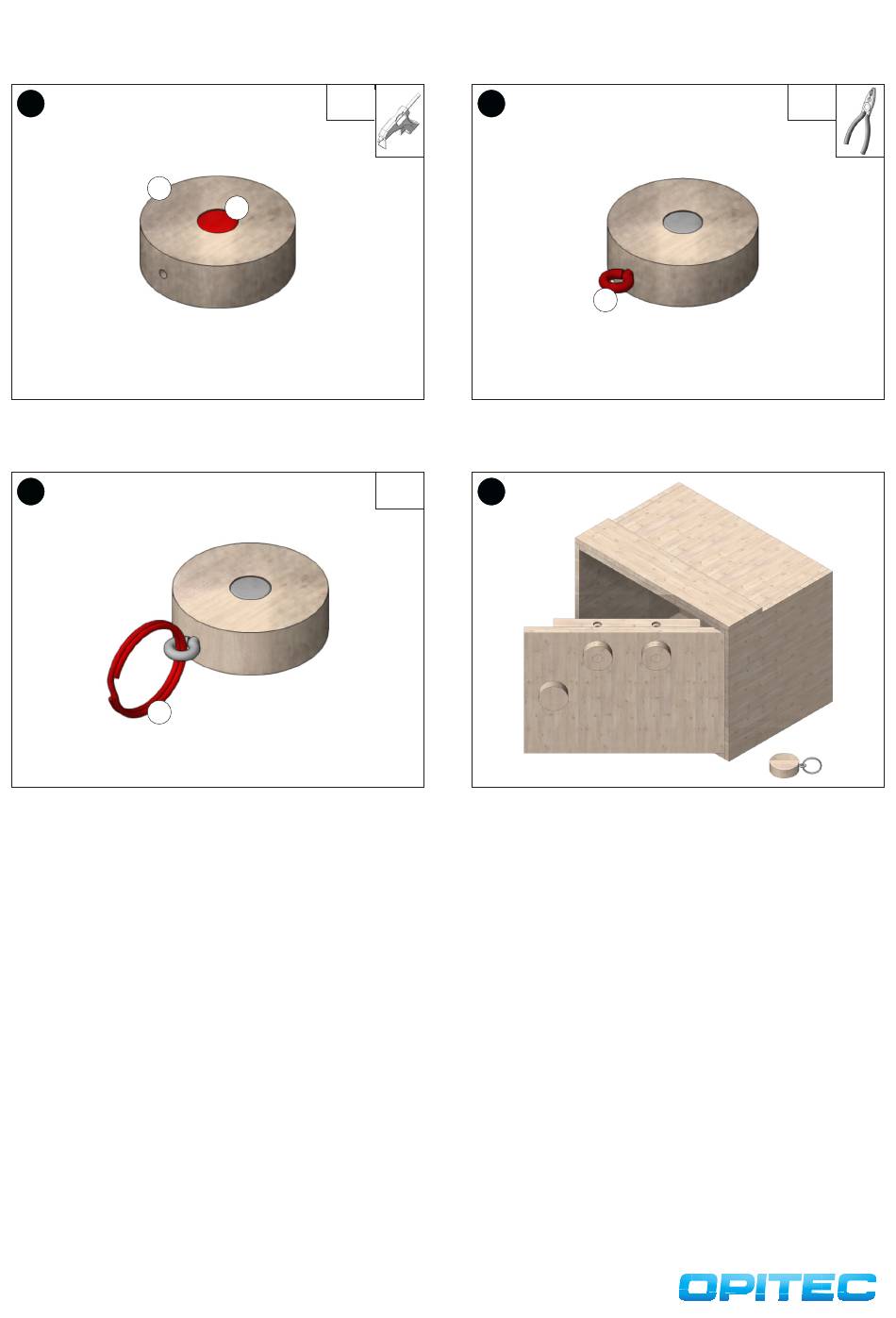 OPITEC