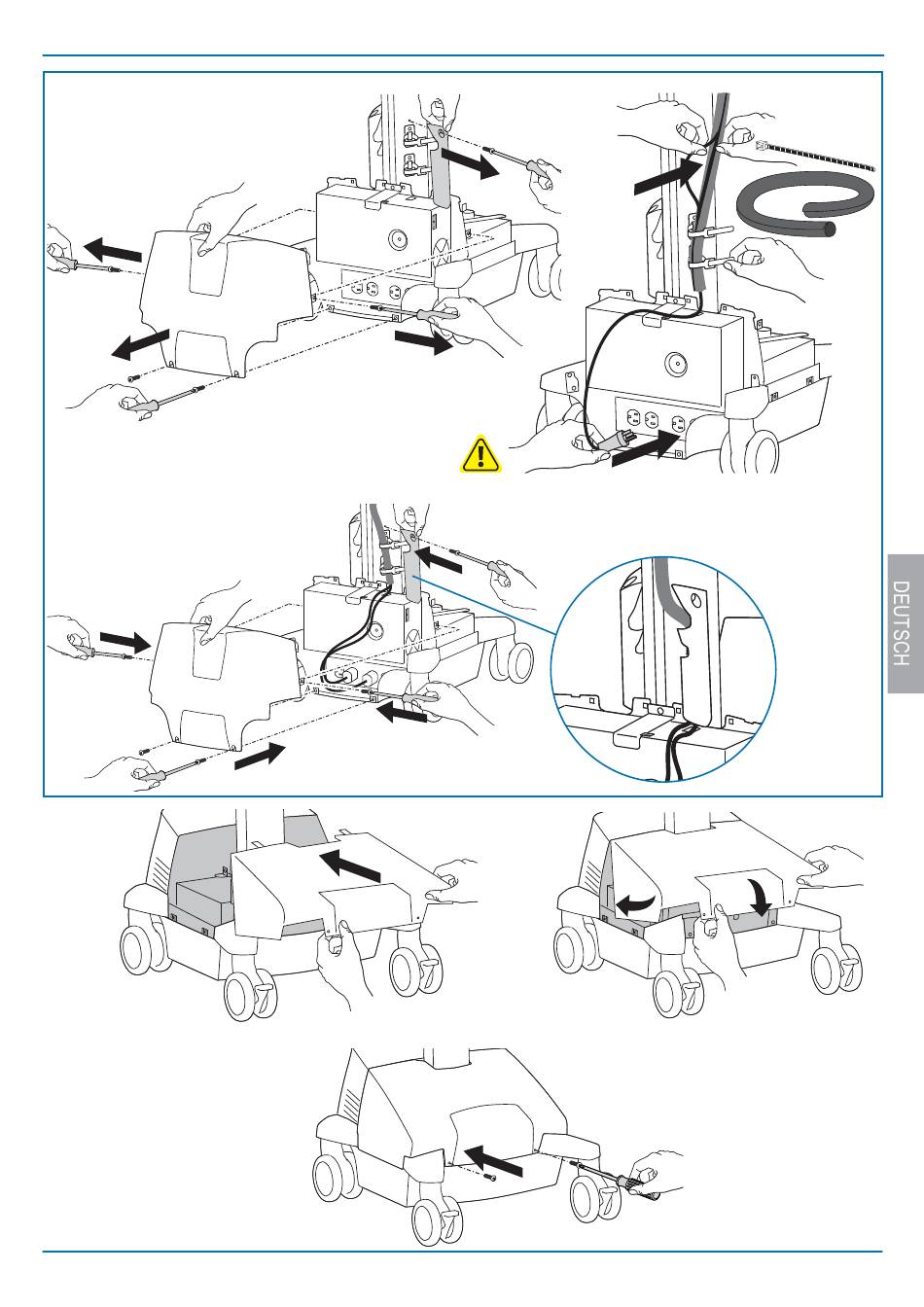 DEUTSCH