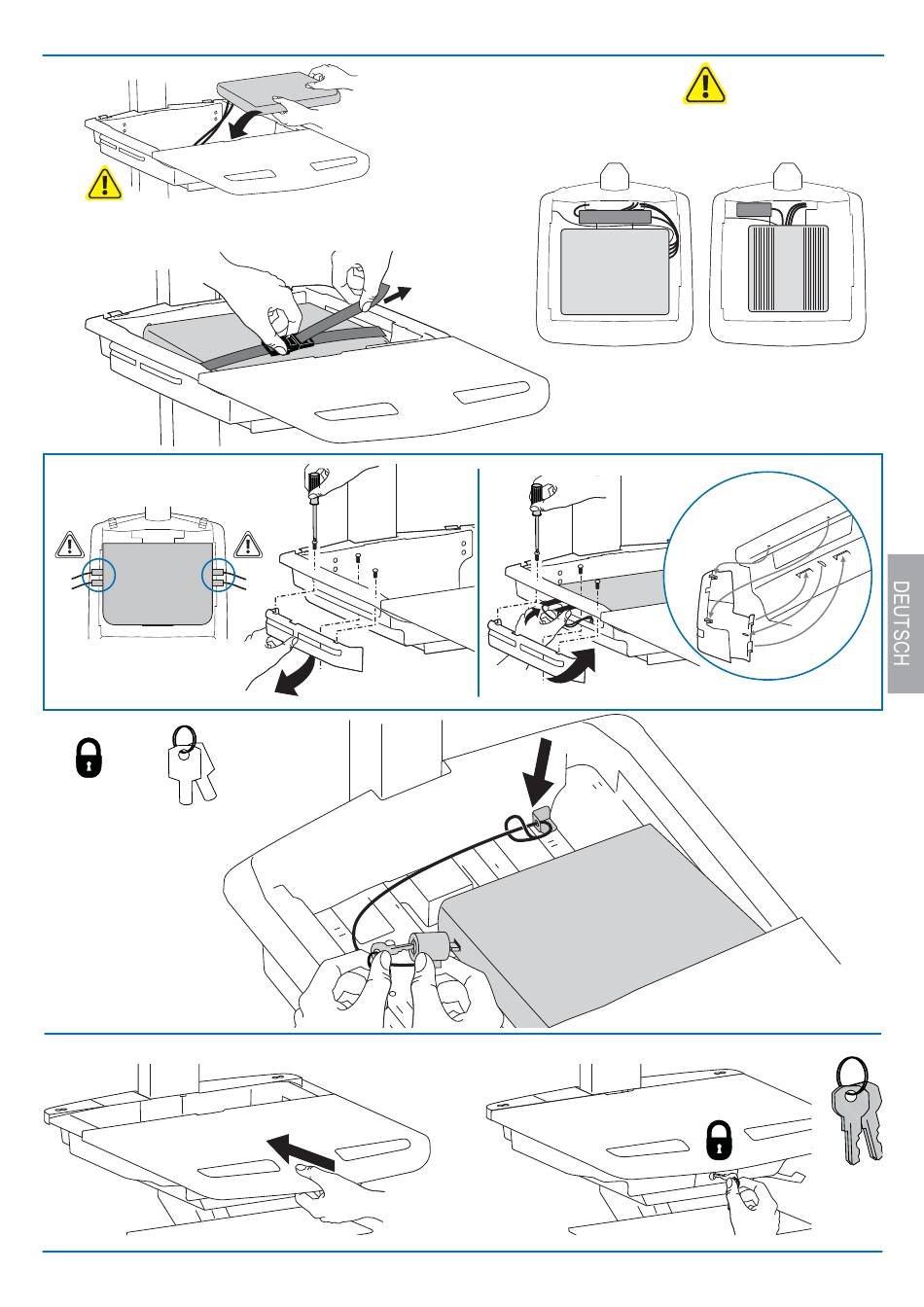 DEUTSCH