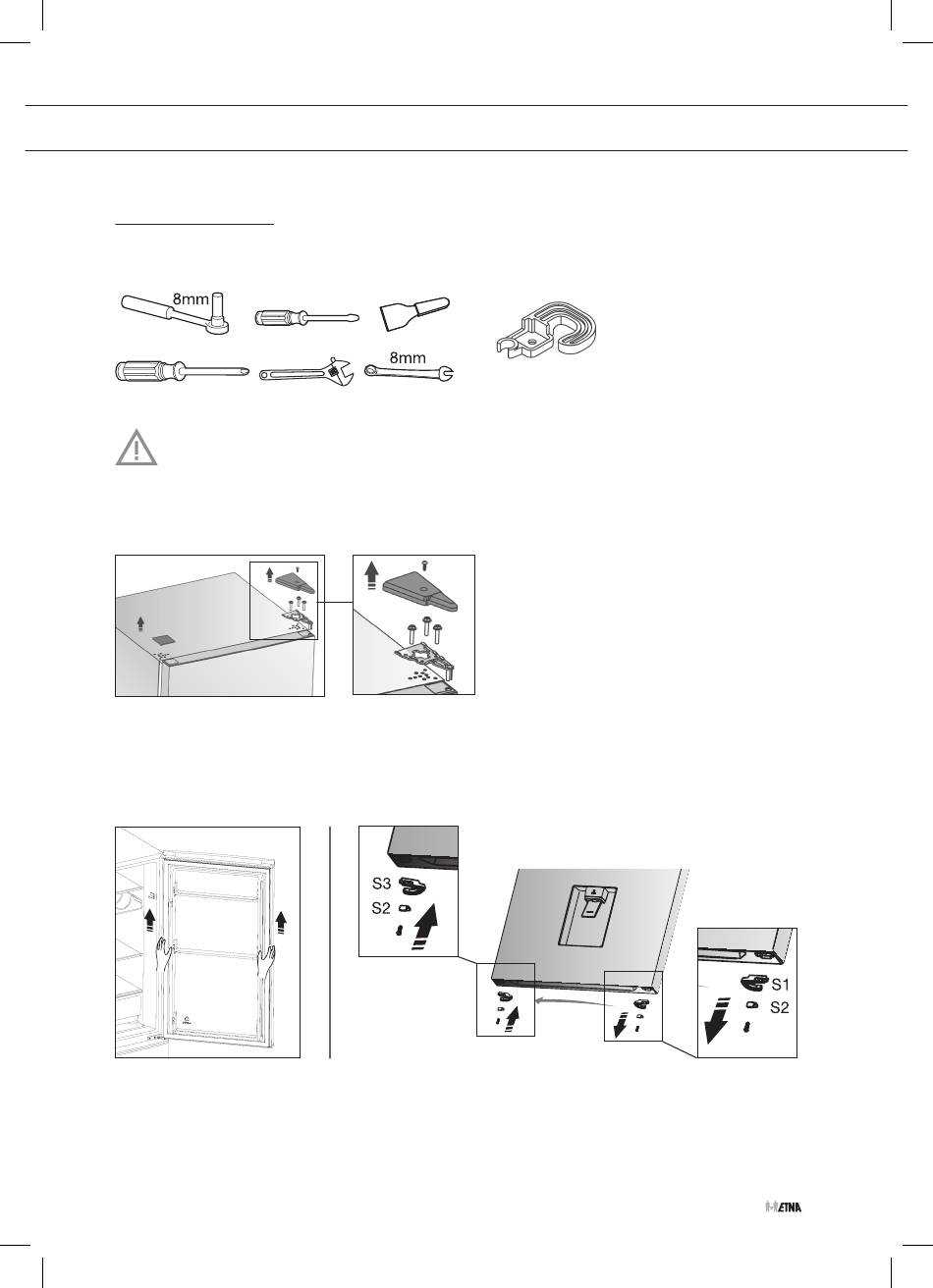 8mm

8mm

S3
S2

S1
S2

ETNA