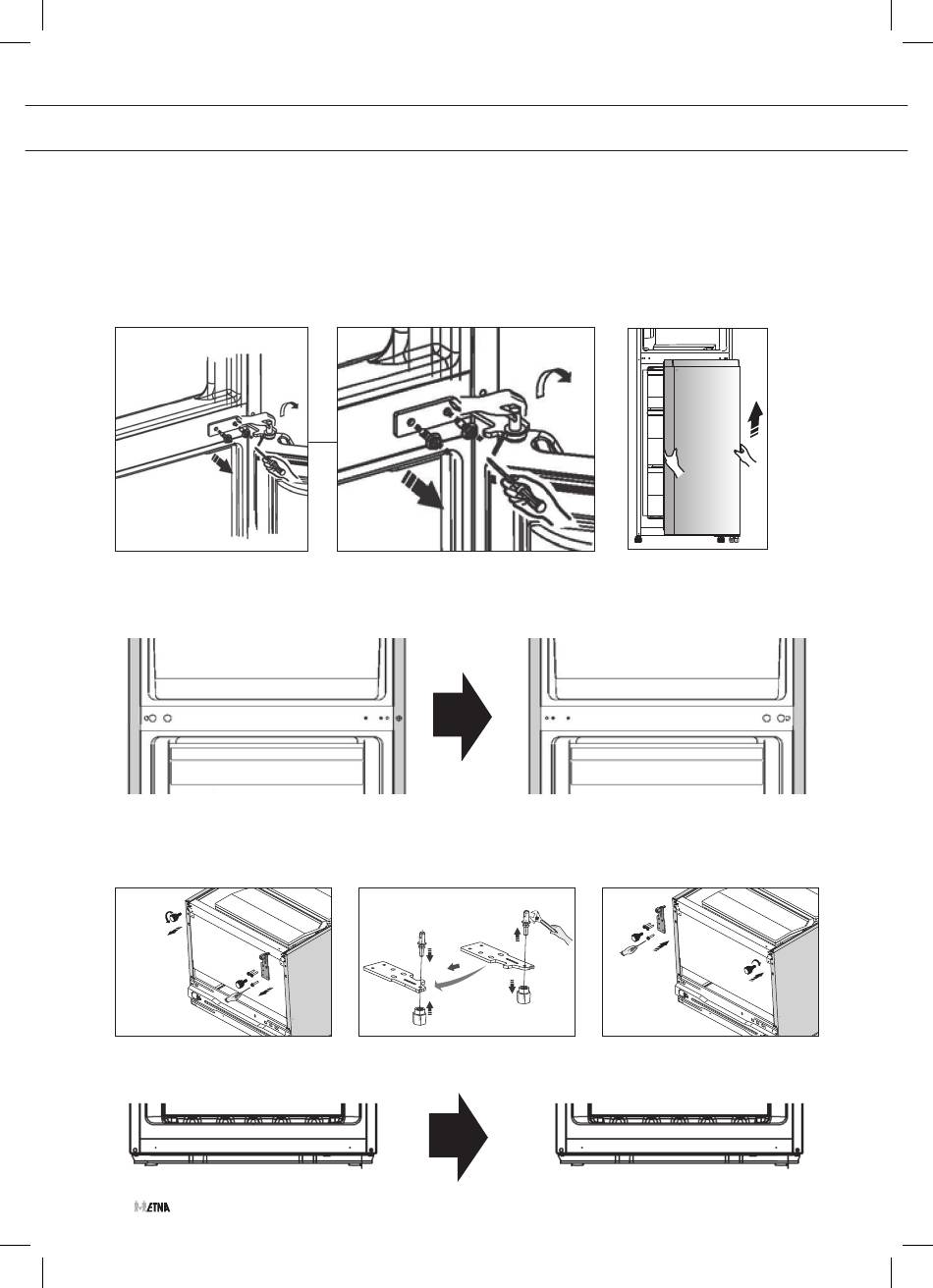 ETNA