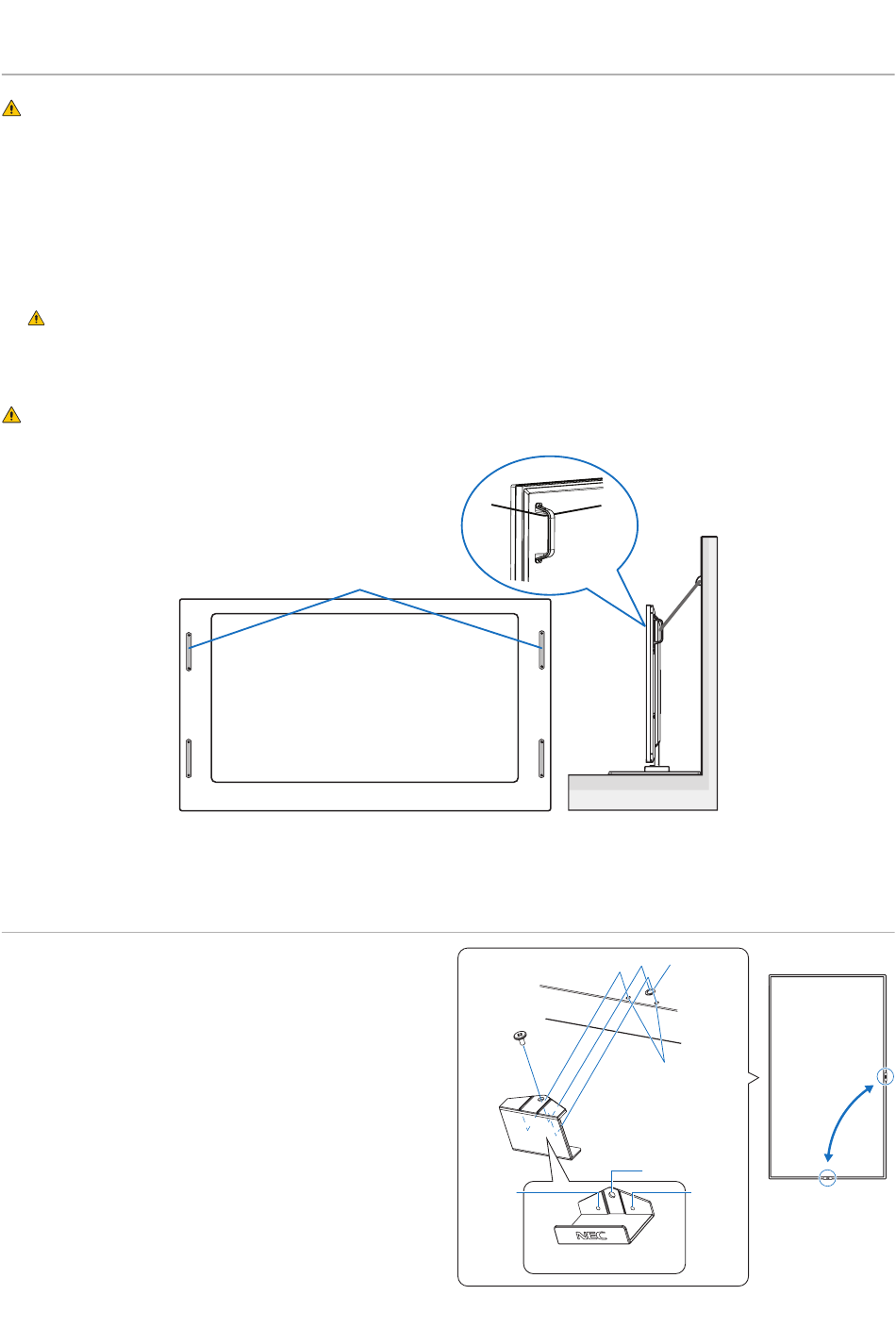 NEC