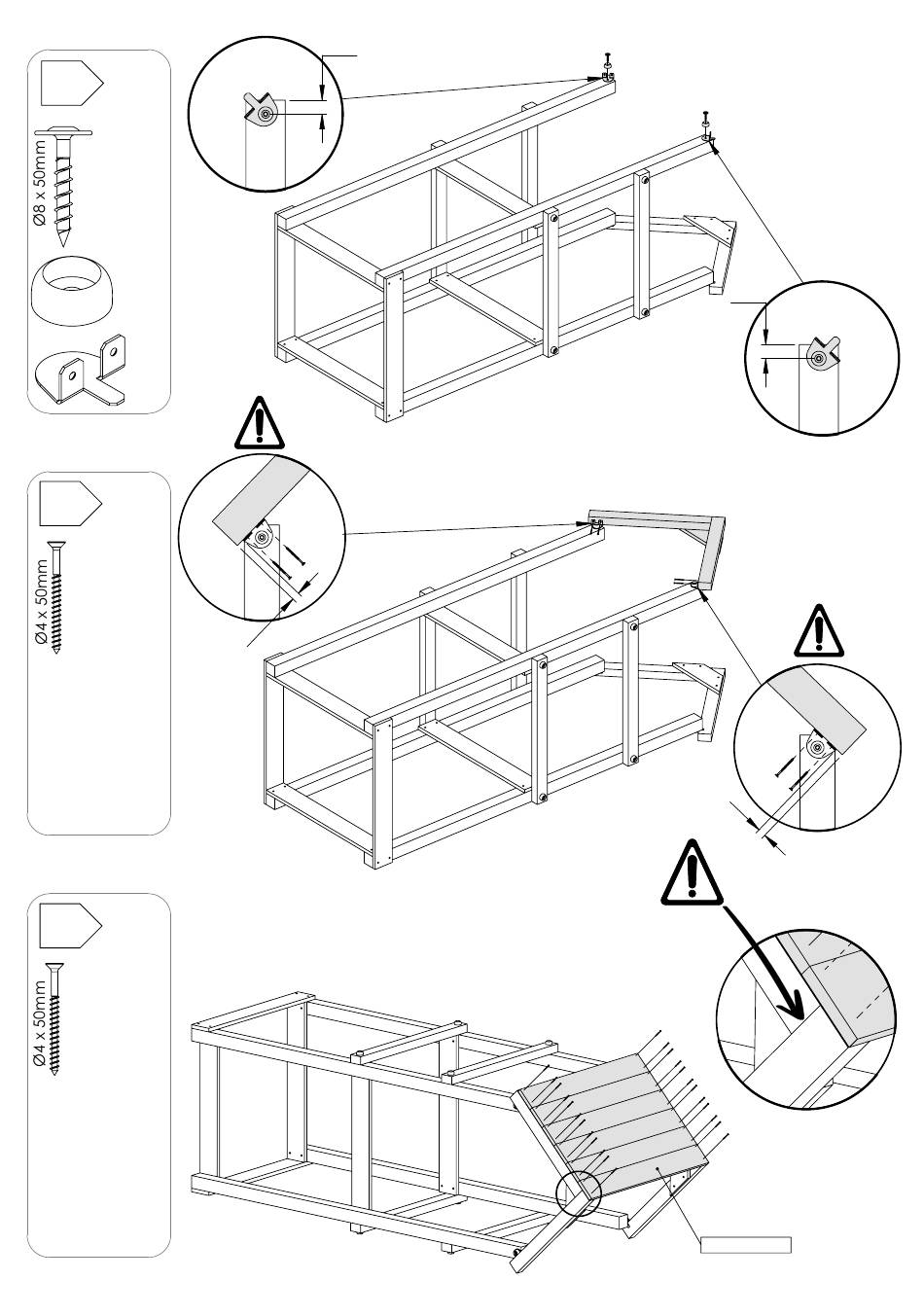 Ø8 x 50mm

Ø4 x 50mm

Ø4 x 50mm