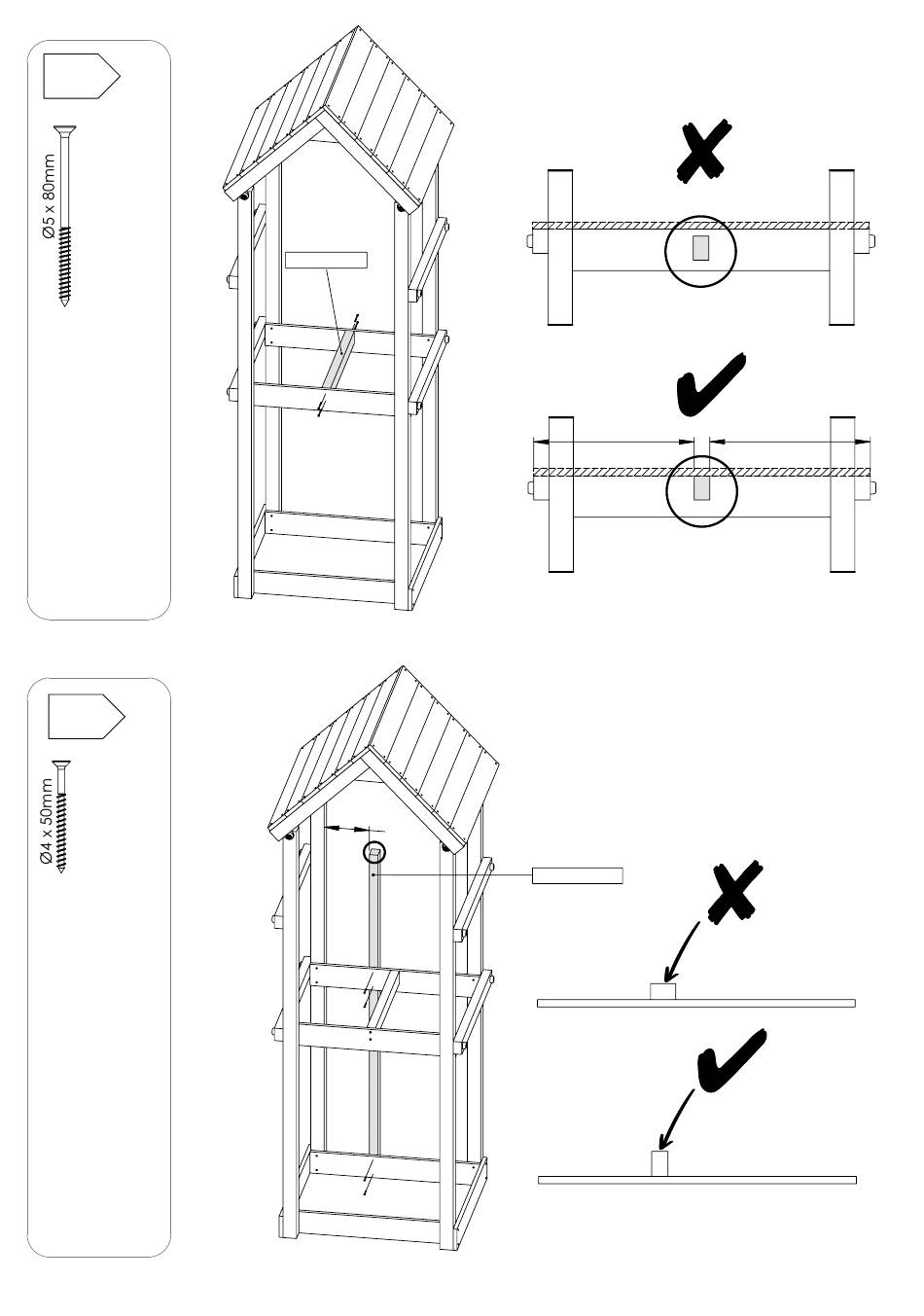 Ø5 x 80mm

Ø4 x 50mm