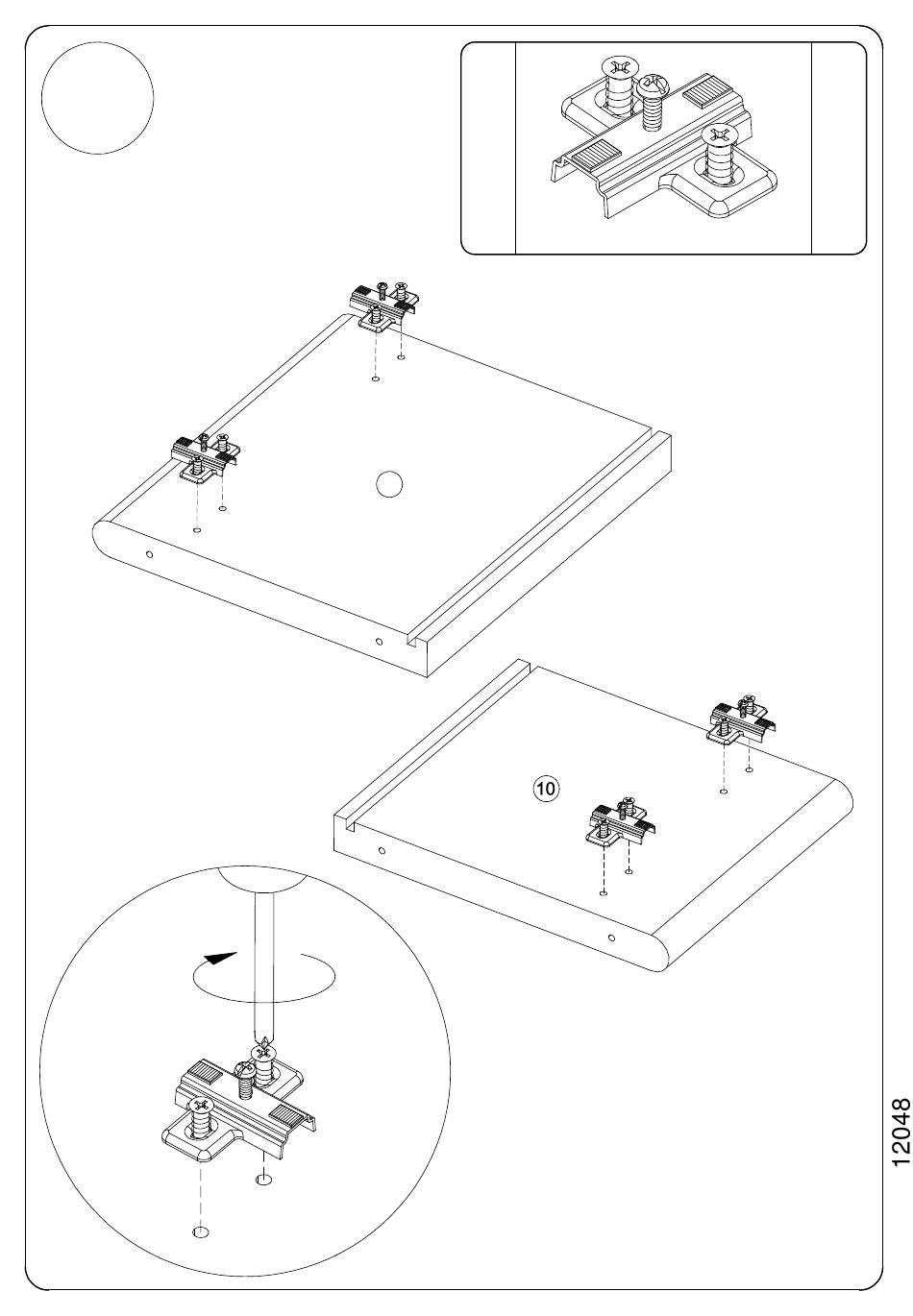 10

12048