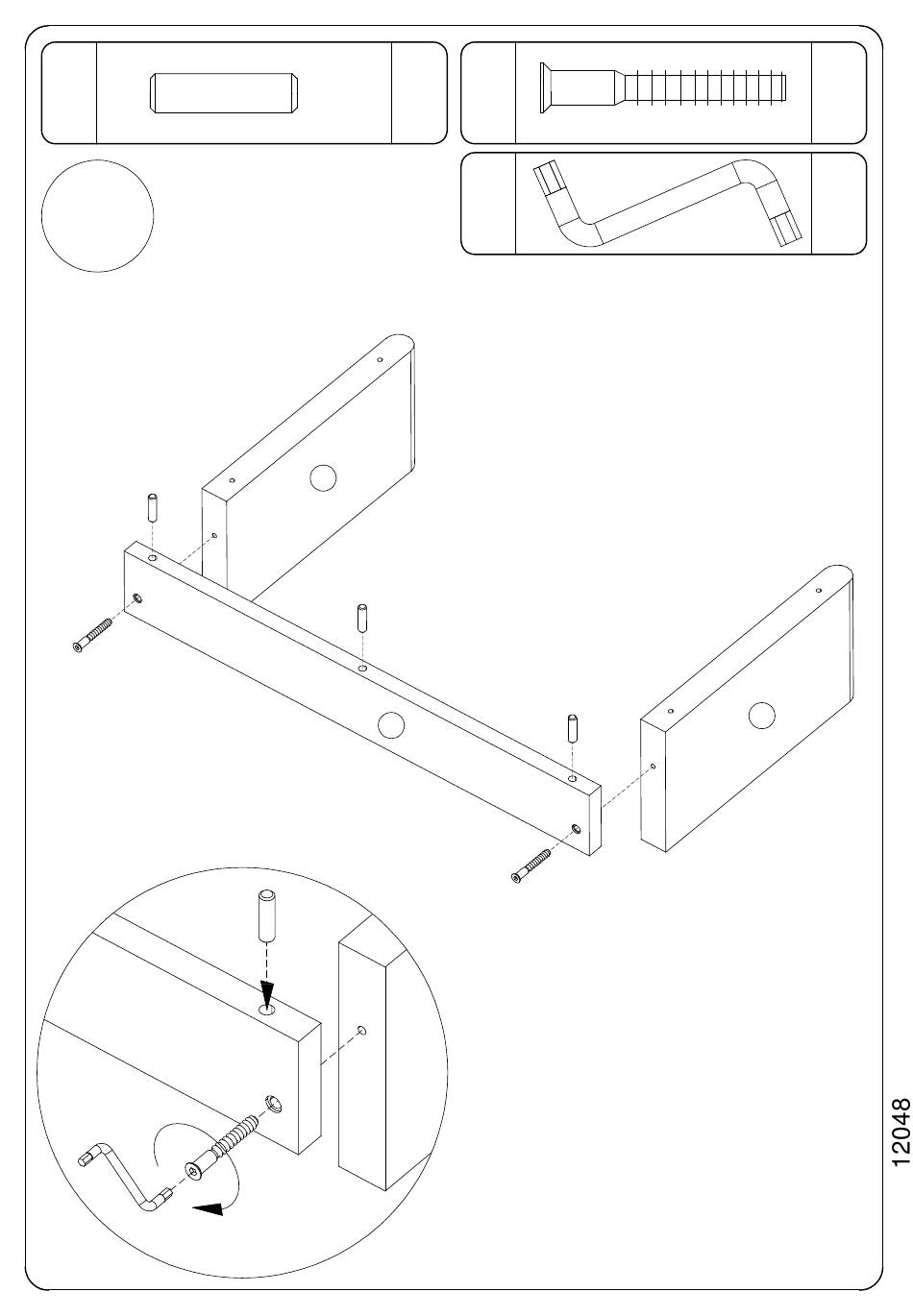 12048