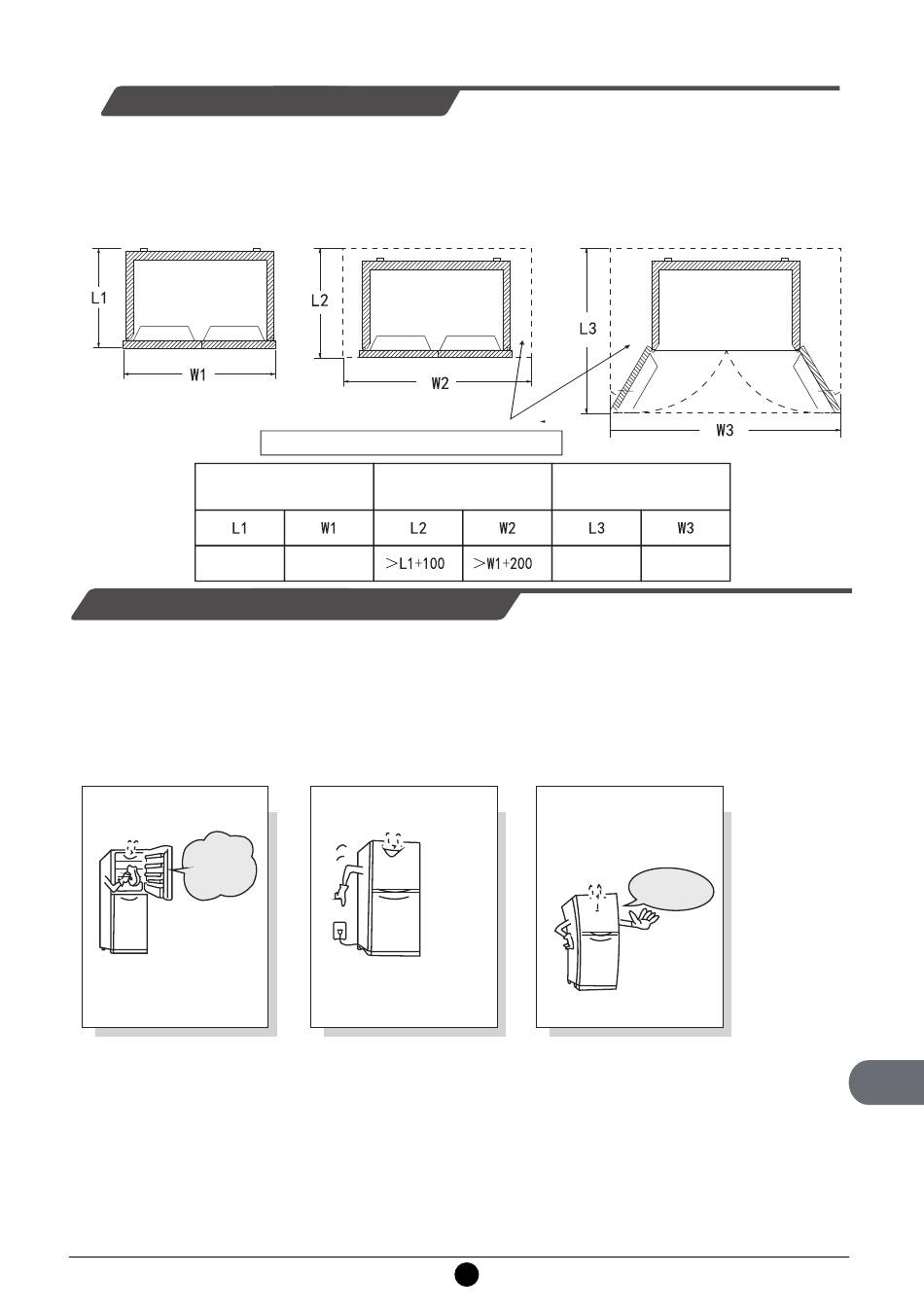 L1

W1

L2

W2

L3

W3

| | | | | | |
|---|---|---|---|---|---|
| L1 | W1 | L2 | W2 | L3 | W3 |
| | | >L1+100 | >W1+200 | | |