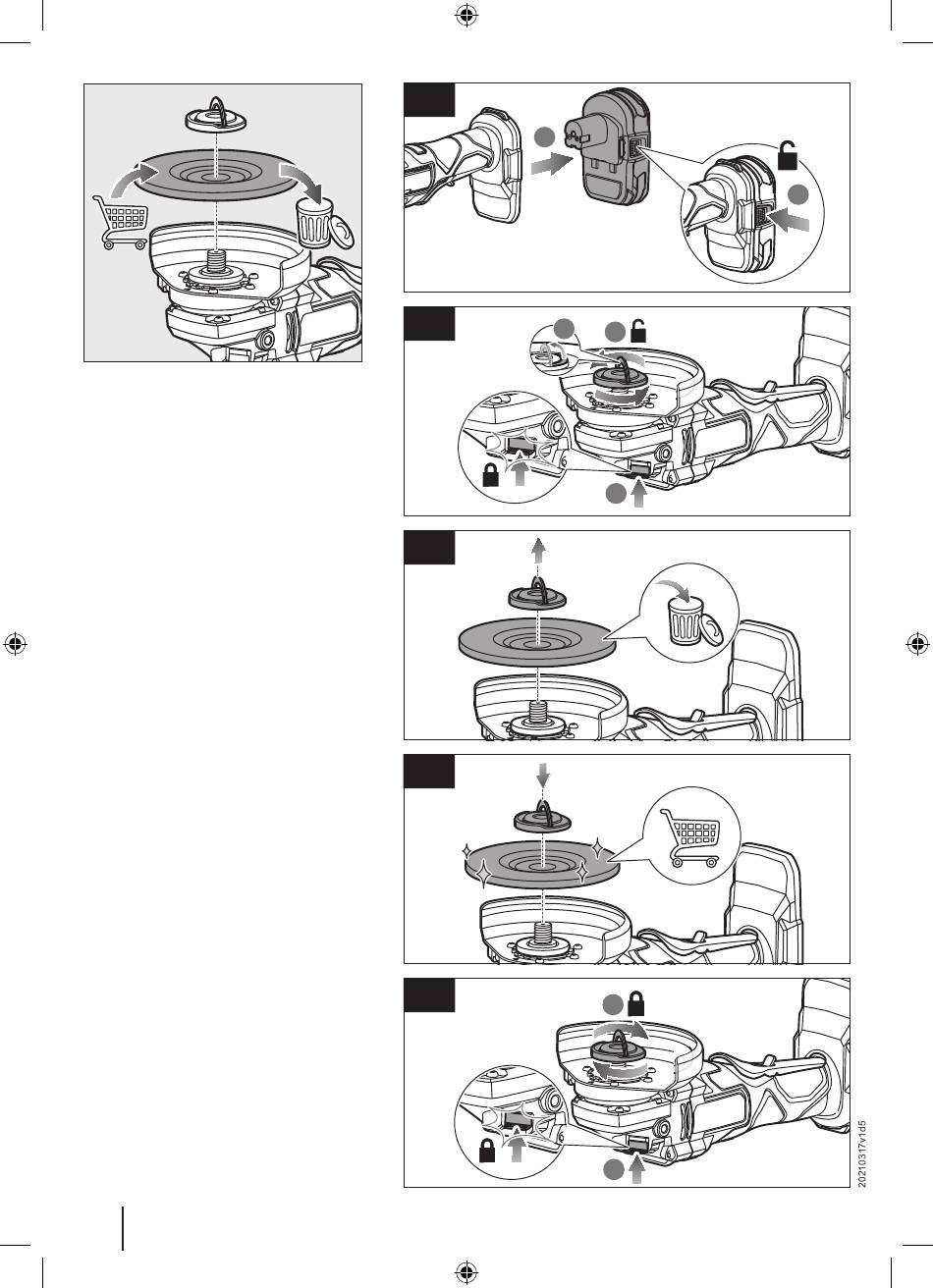 20210317v1d5