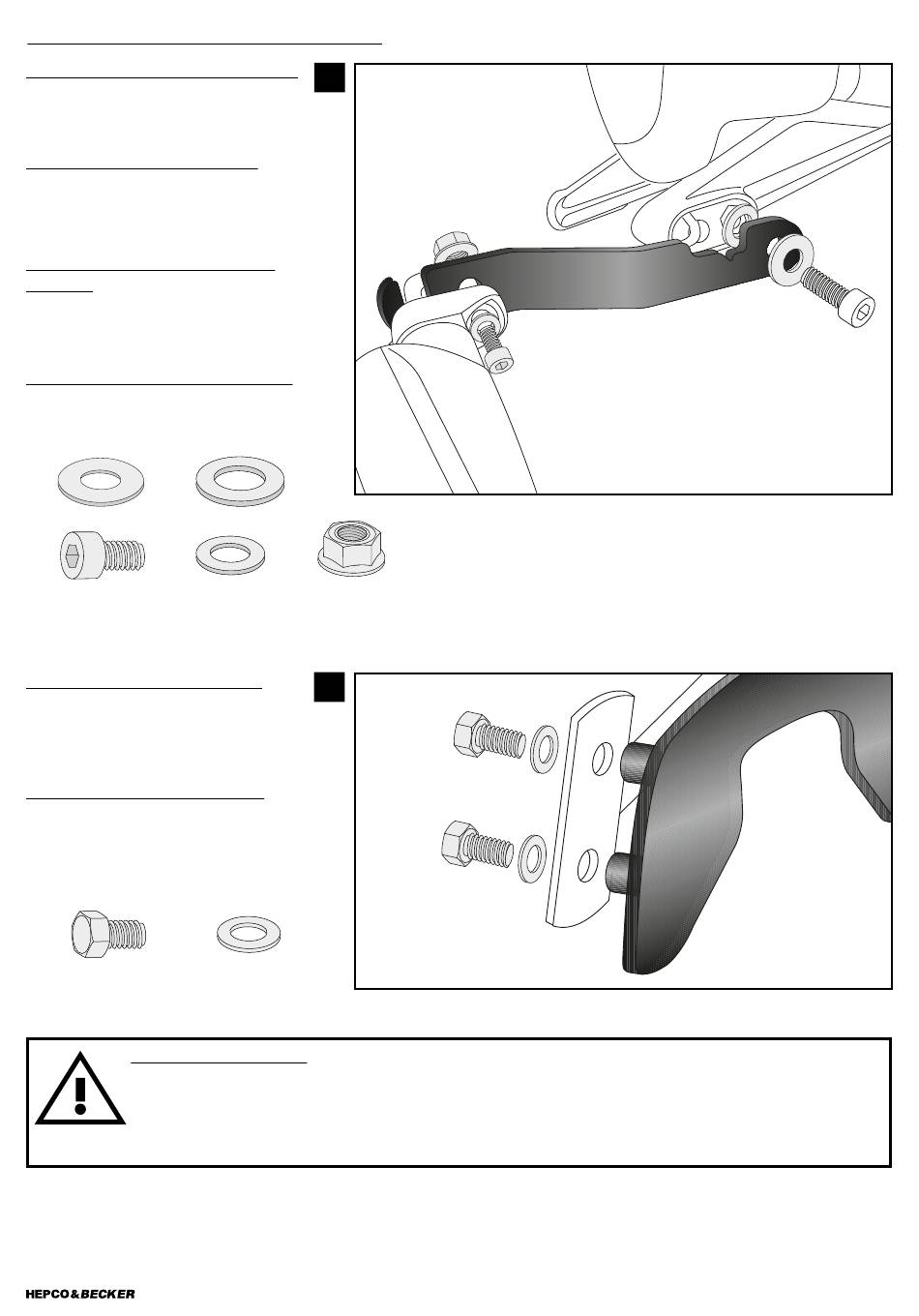 HEPCO&BECKER